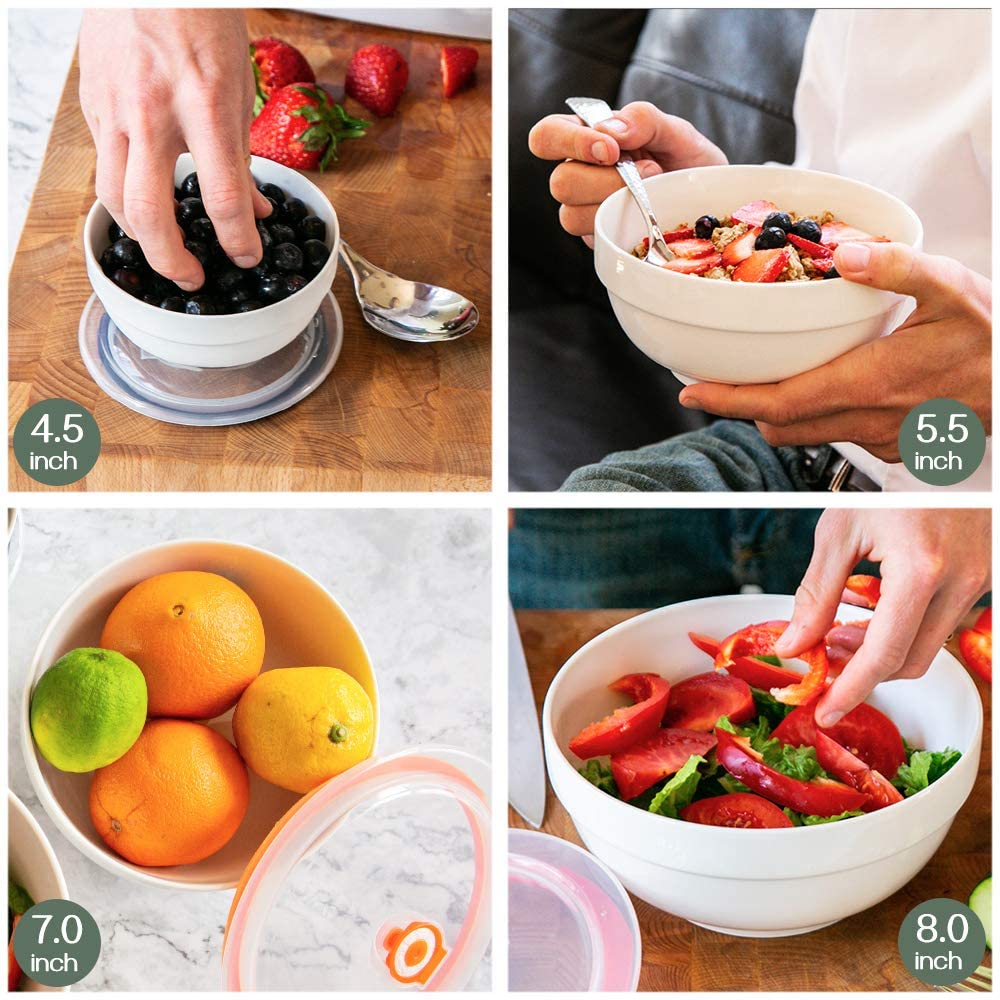 4.5
inch

5.5
inch

7.0
inch

8.0
inch