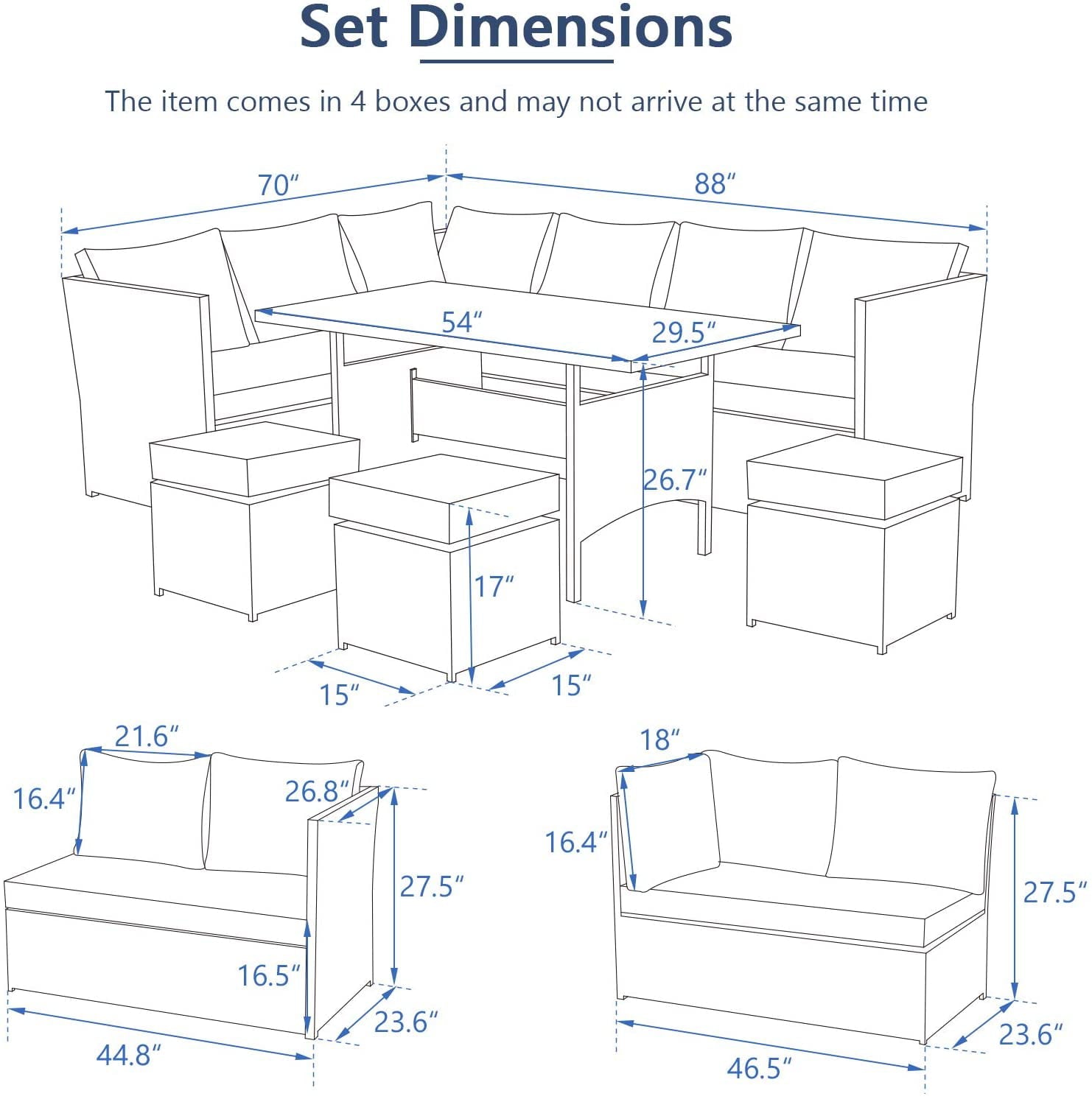 Set Dimensions

The item comes in 4 boxes and may not arrive at the same time

70″
88″
54″
29.5″
26.7″
17″
15″
15″

21.6″
16.4″
26.8″
27.5″
16.5″
23.6″
44.8″

18″
16.4″
27.5″
23.6″
46.5″