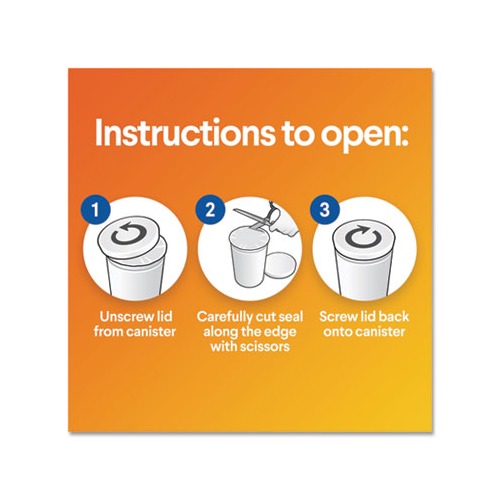 Instructions to open:

1

Unscrew lid from canister

2

Carefully cut seal along the edge with scissors

3

Screw lid back onto canister