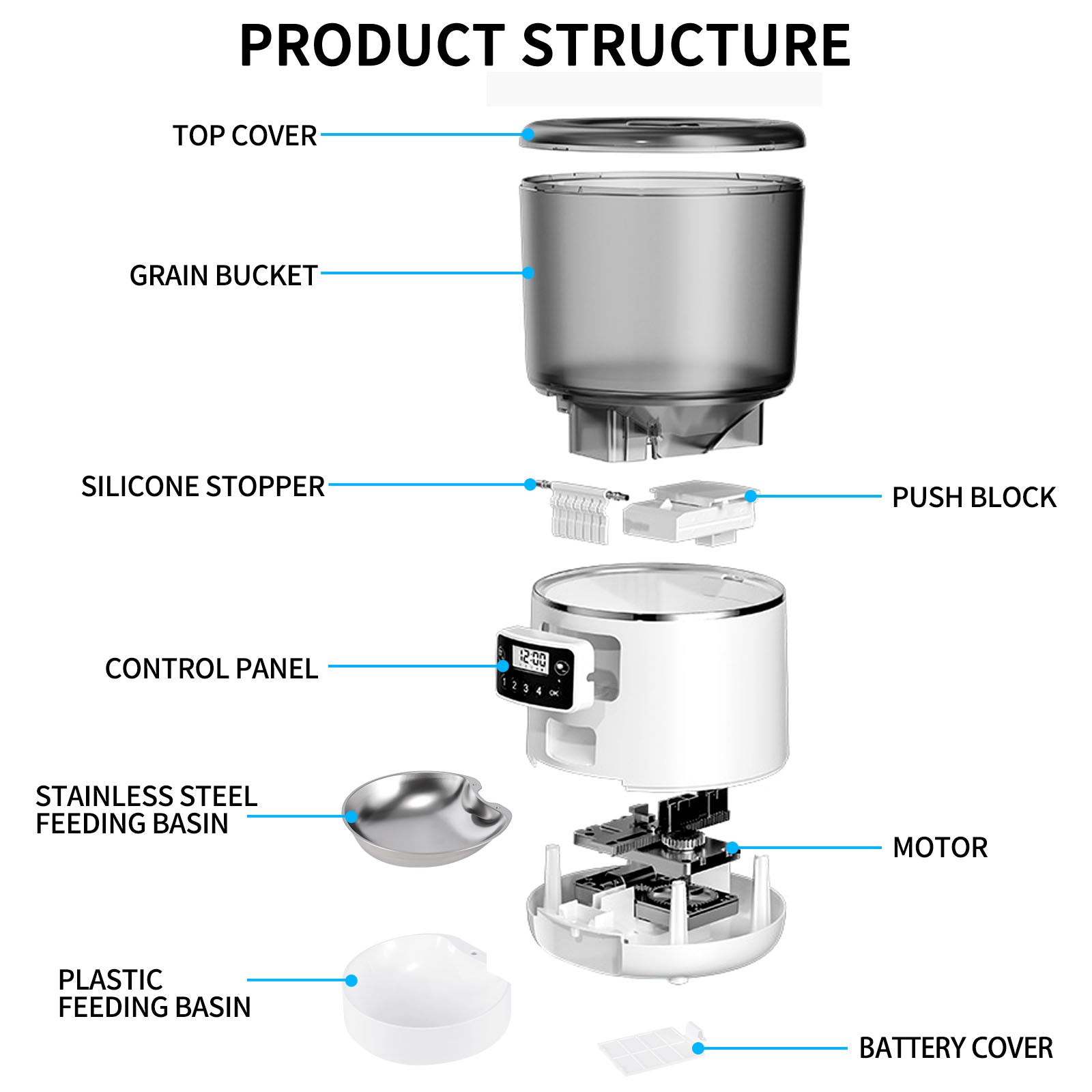 PRODUCT STRUCTURE

TOP COVER

GRAIN BUCKET

SILICONE STOPPER

PUSH BLOCK

CONTROL PANEL

12:00

1 2 3 4 OK

STAINLESS STEEL FEEDING BASIN

MOTOR

PLASTIC FEEDING BASIN

BATTERY COVER