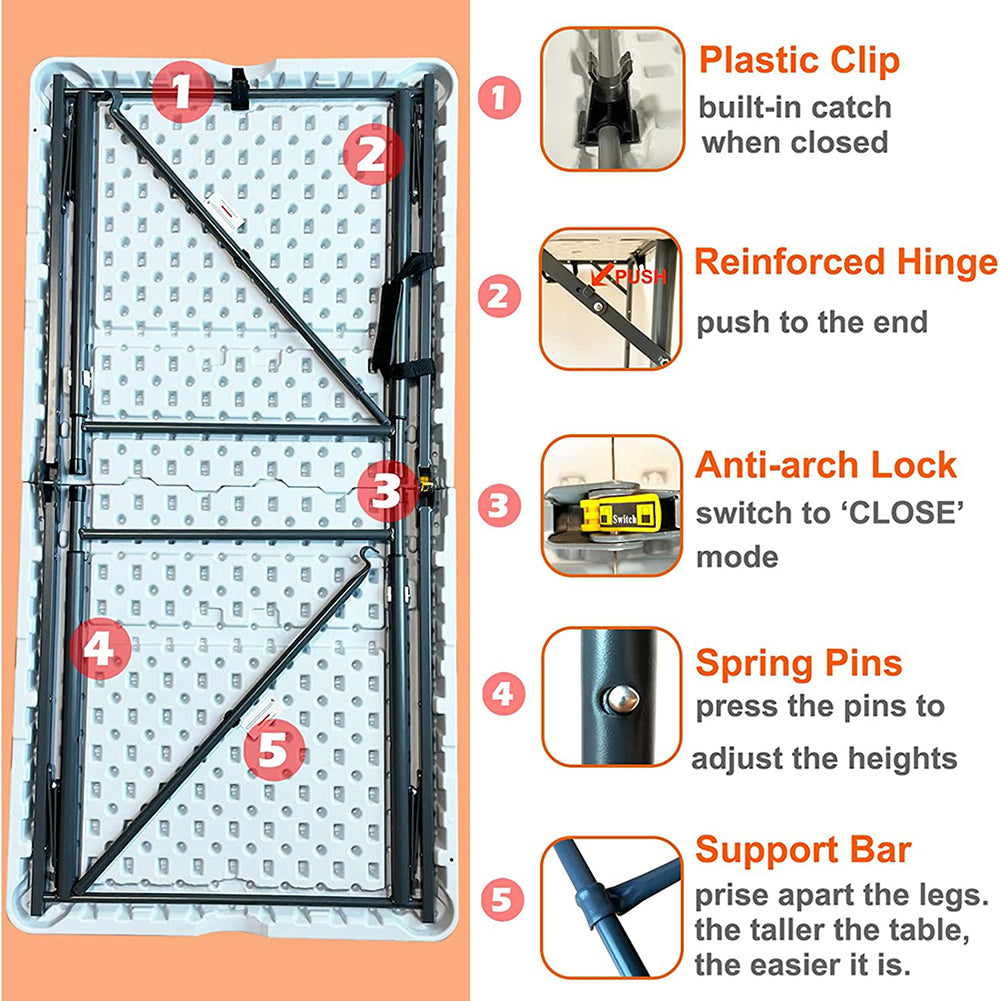 1
2
3
4
5

1
Plastic Clip
built-in catch when closed

2
PUSH
Reinforced Hinge
push to the end

3
Switch
Anti-arch Lock
switch to 'CLOSE' mode

4
Spring Pins
press the pins to adjust the heights

5
Support Bar
prise apart the legs. the taller the table, the easier it is.