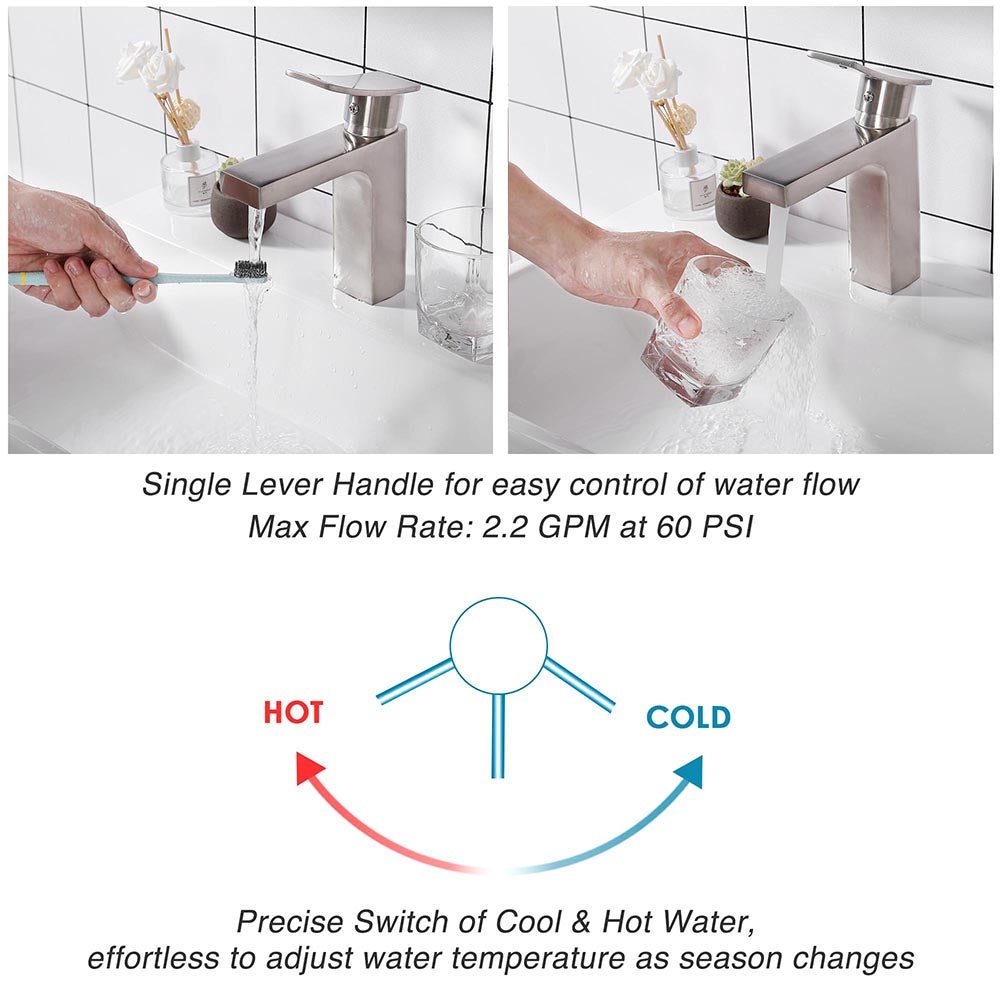 Single Lever Handle for easy control of water flow
Max Flow Rate: 2.2 GPM at 60 PSI

HOT

COLD

Precise Switch of Cool & Hot Water,
effortless to adjust water temperature as season changes