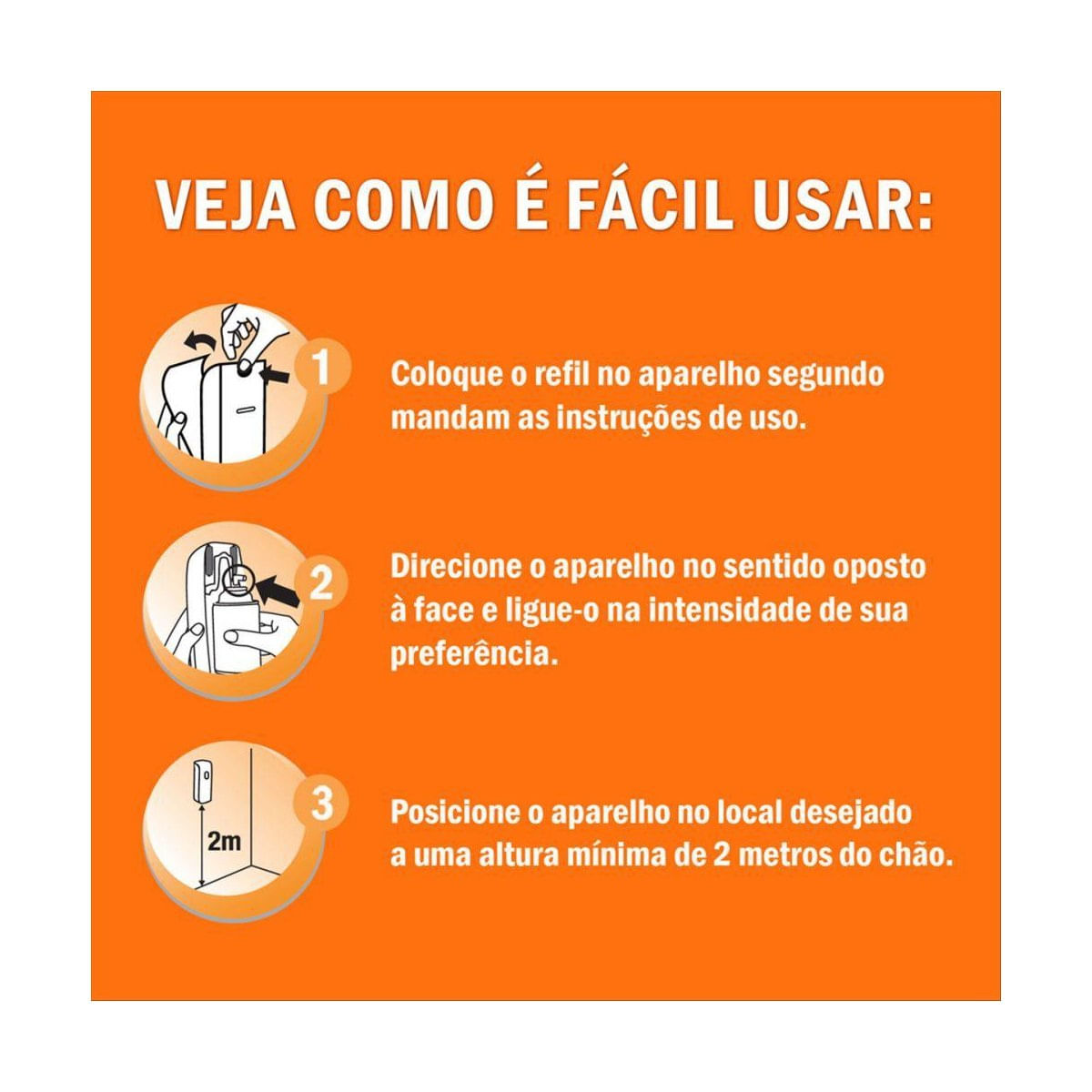 VEJA COMO É FÁCIL USAR:

1 Coloque o refil no aparelho segundo mandam as instruções de uso.

2 Direcione o aparelho no sentido oposto à face e ligue-o na intensidade de sua preferência.

2m

3 Posicione o aparelho no local desejado a uma altura mínima de 2 metros do chão.