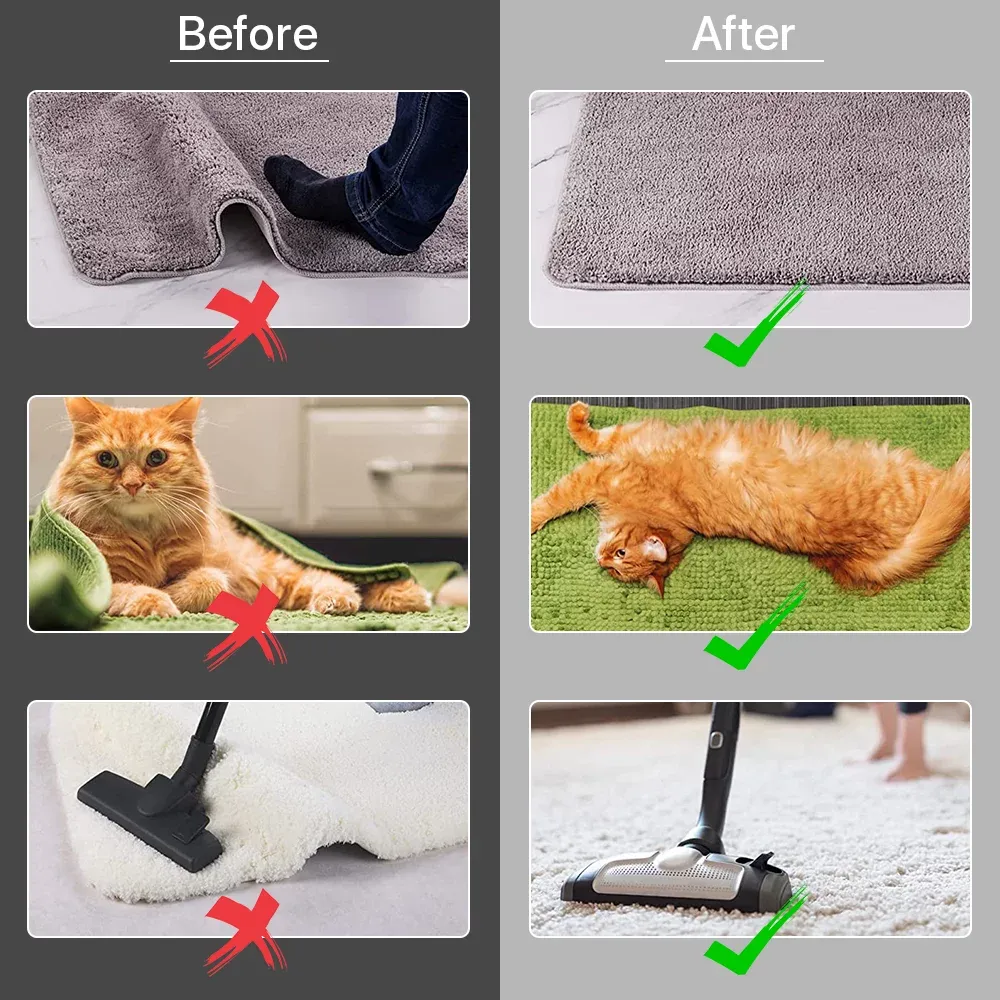 Before

After