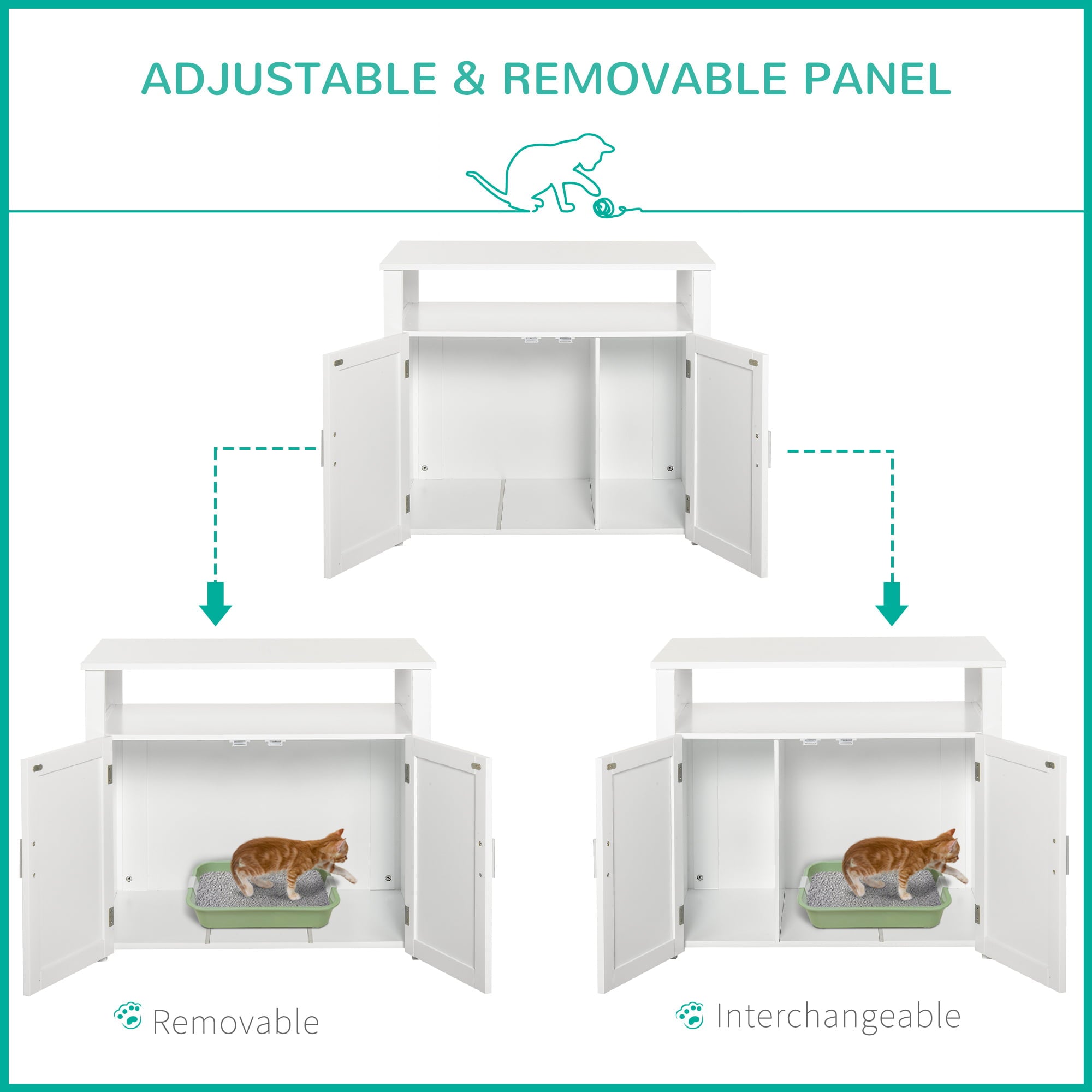 ADJUSTABLE & REMOVABLE PANEL

Removable

Interchangeable