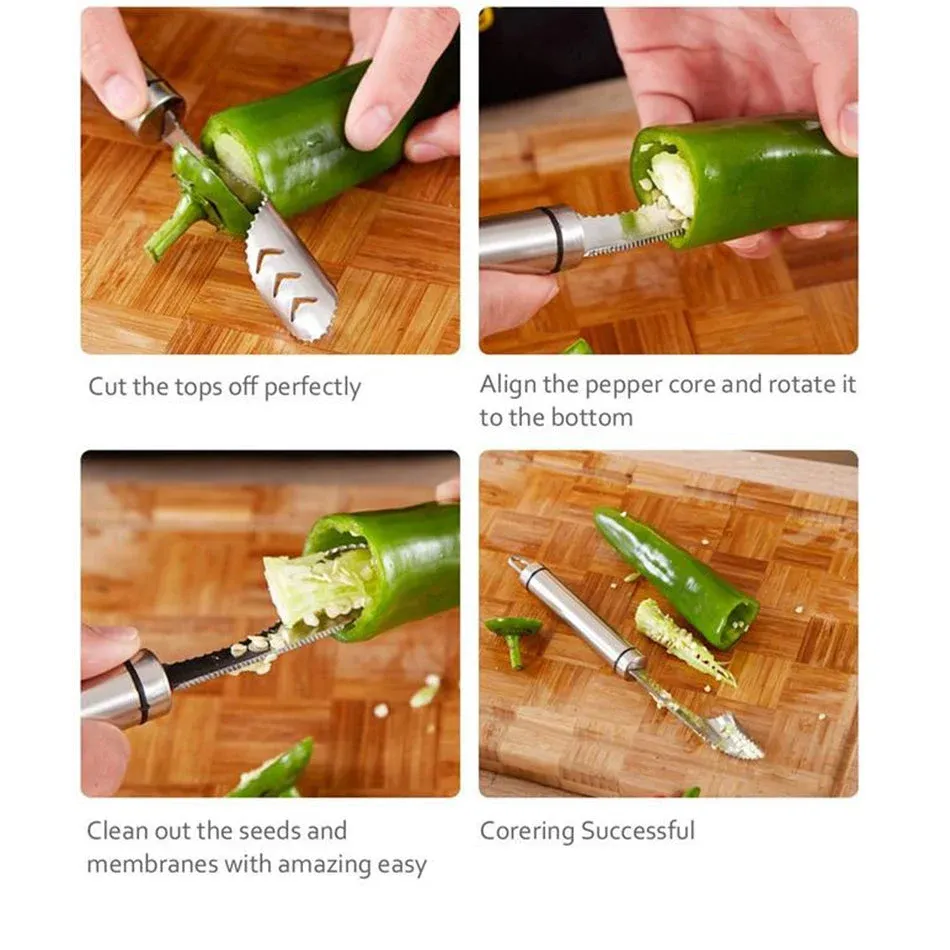 Cut the tops off perfectly

Align the pepper core and rotate it to the bottom

Clean out the seeds and membranes with amazing easy

Corering Successful