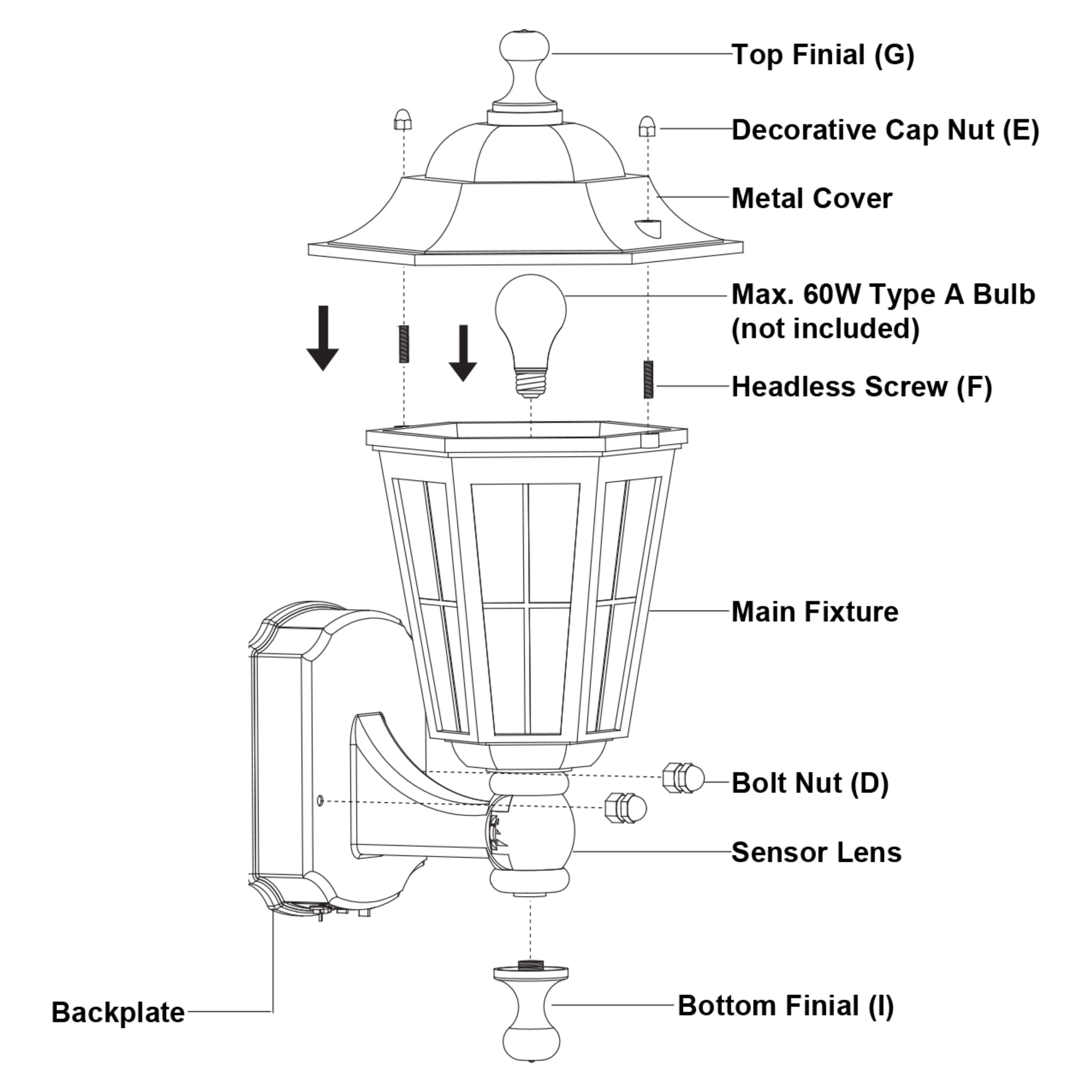 Top Finial (G)

Decorative Cap Nut (E)

Metal Cover

Max. 60W Type A Bulb (not included)

Headless Screw (F)

Main Fixture

Bolt Nut (D)

Sensor Lens

Backplate

Bottom Finial (I)