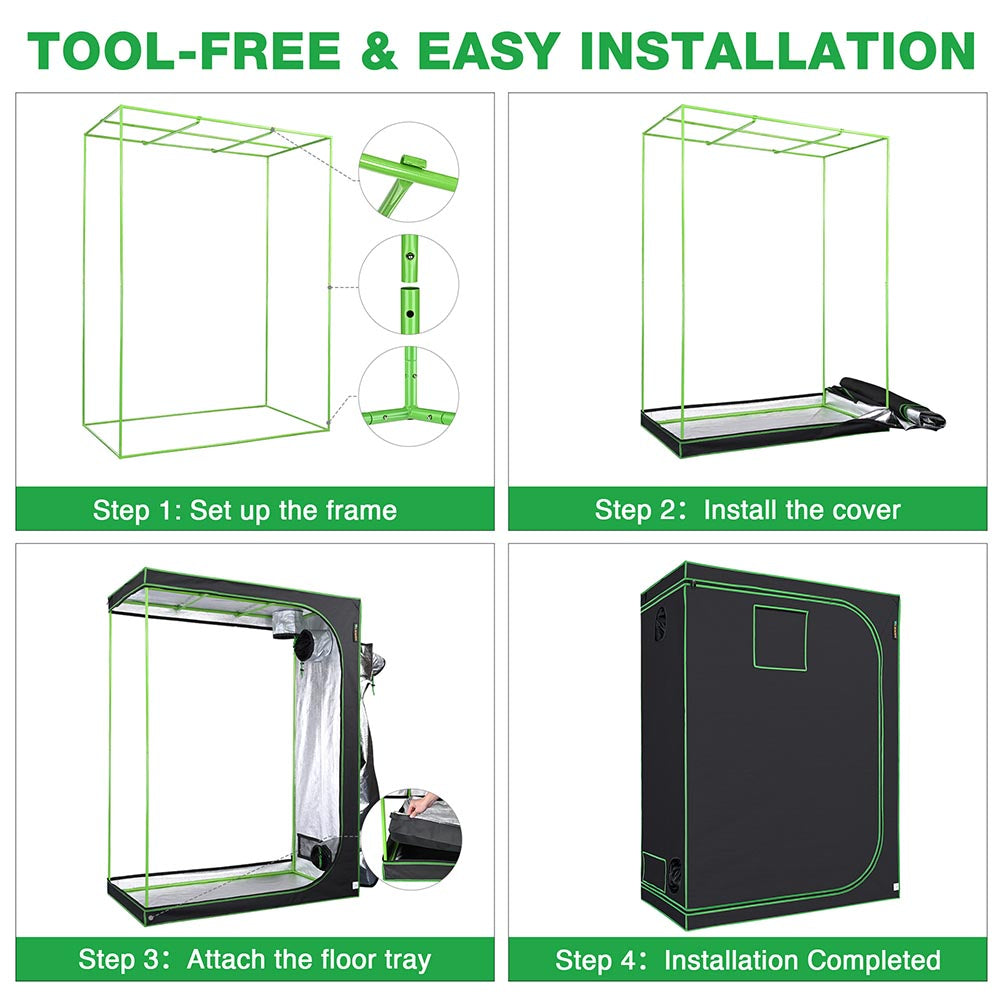 TOOL-FREE & EASY INSTALLATION

Step 1: Set up the frame

Step 2: Install the cover

Step 3: Attach the floor tray

Step 4: Installation Completed