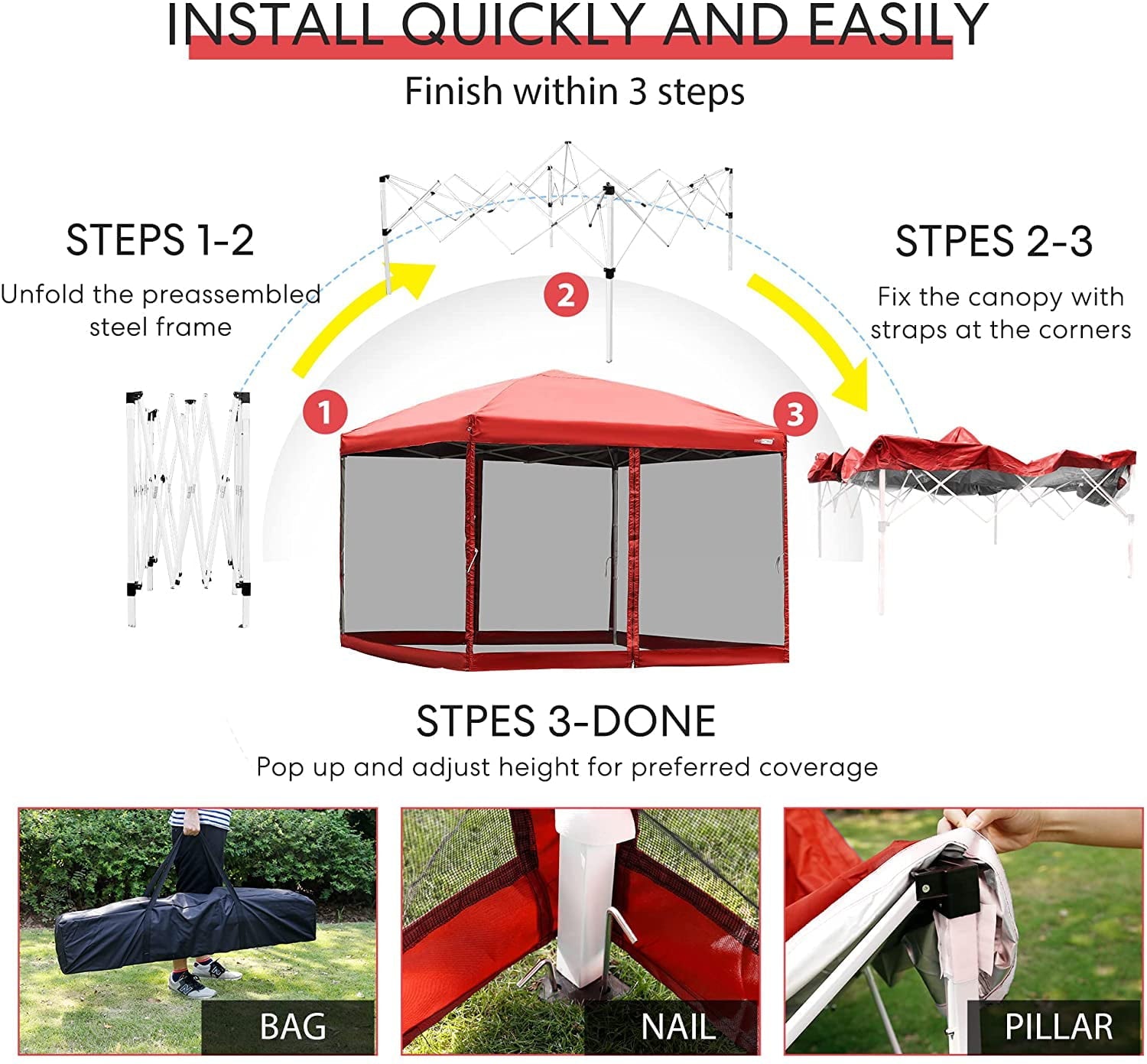 INSTALL QUICKLY AND EASILY

Finish within 3 steps

STEPS 1-2

Unfold the preassembled steel frame

2

STPES 2-3

Fix the canopy with straps at the corners

1

3

STPES 3-DONE

Pop up and adjust height for preferred coverage

BAG

NAIL

PILLAR