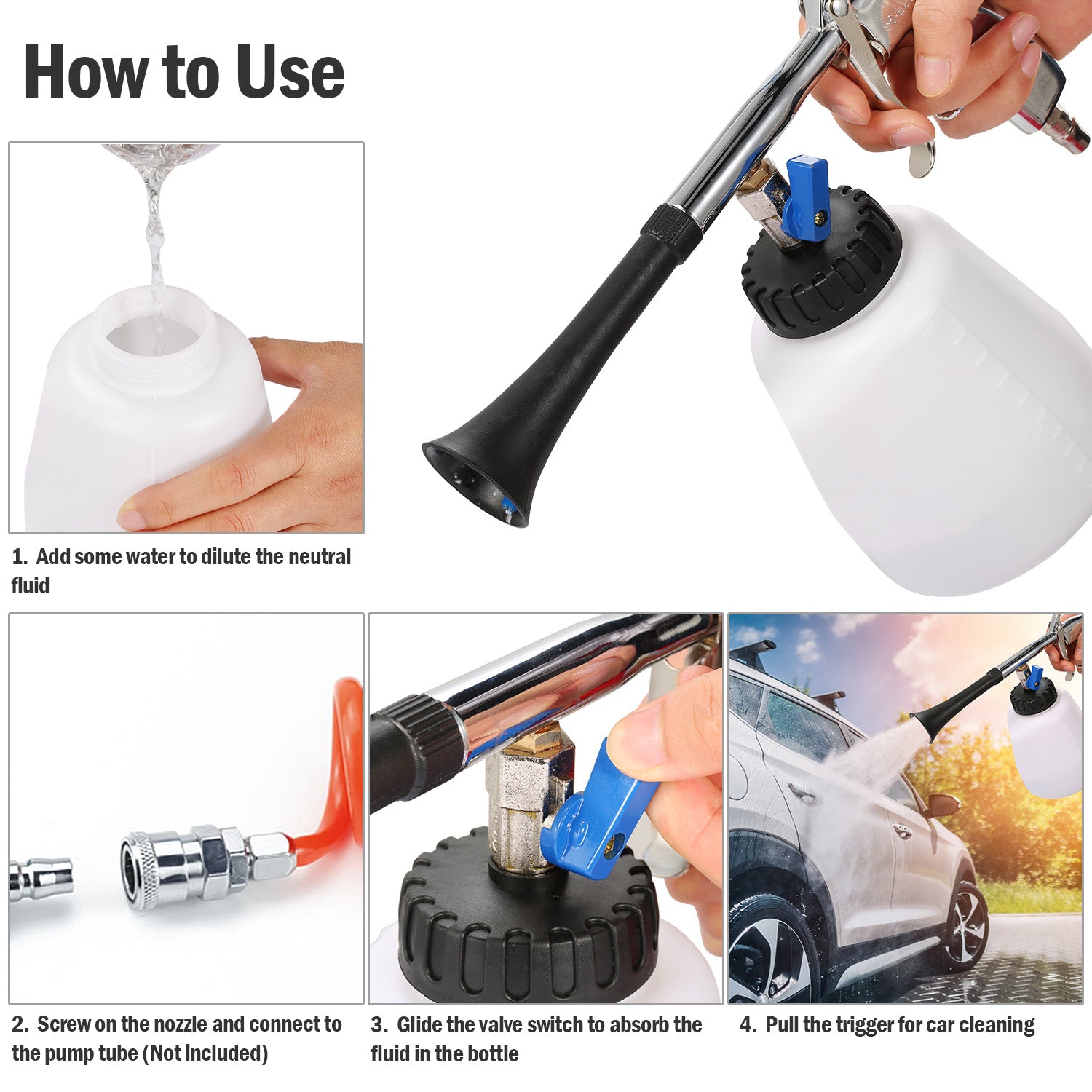 How to Use

1. Add some water to dilute the neutral fluid

2. Screw on the nozzle and connect to the pump tube (Not included)

3. Glide the valve switch to absorb the fluid in the bottle

4. Pull the trigger for car cleaning