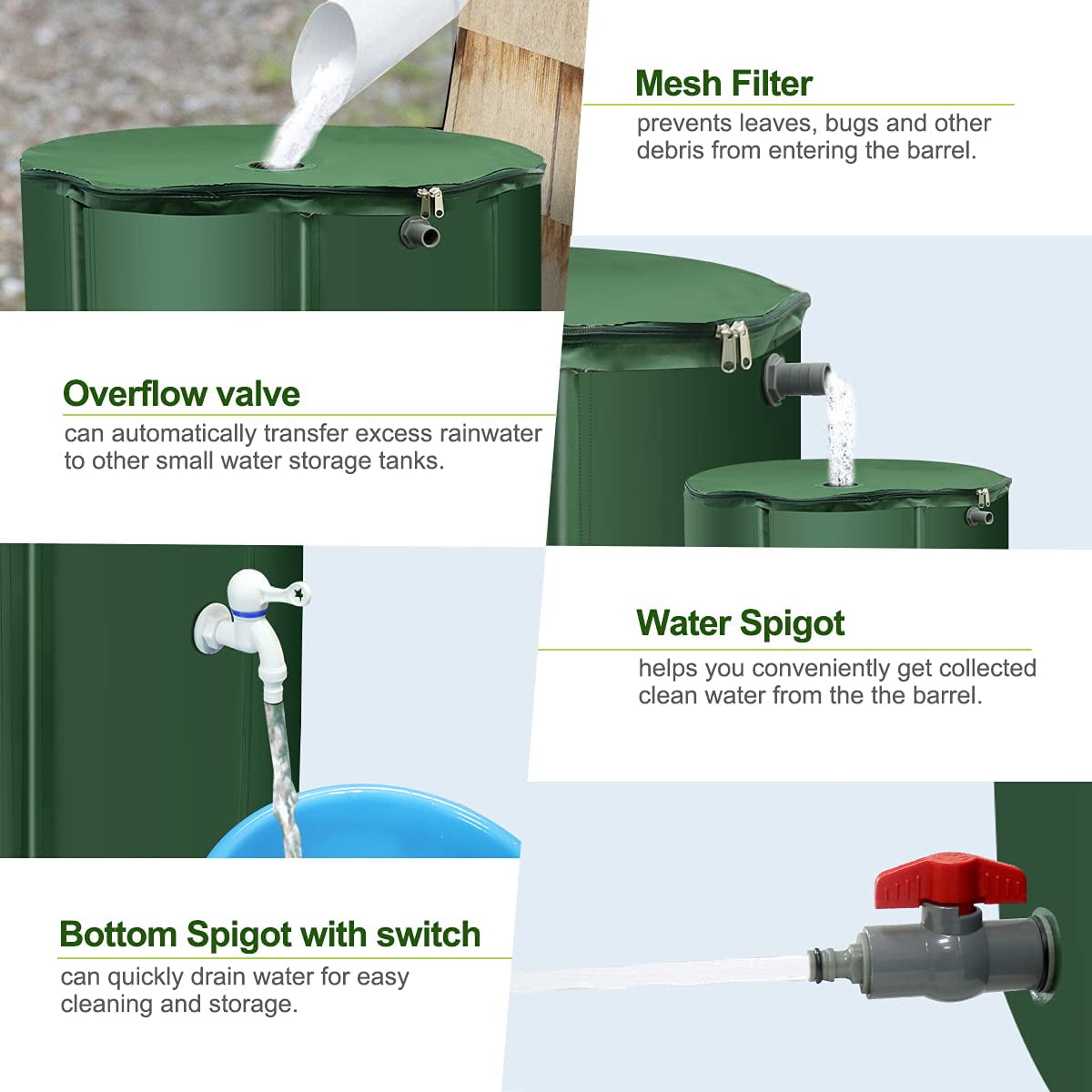 Mesh Filter
prevents leaves, bugs and other debris from entering the barrel.

Overflow valve
can automatically transfer excess rainwater to other small water storage tanks.

Water Spigot
helps you conveniently get collected clean water from the the barrel.

Bottom Spigot with switch
can quickly drain water for easy cleaning and storage.