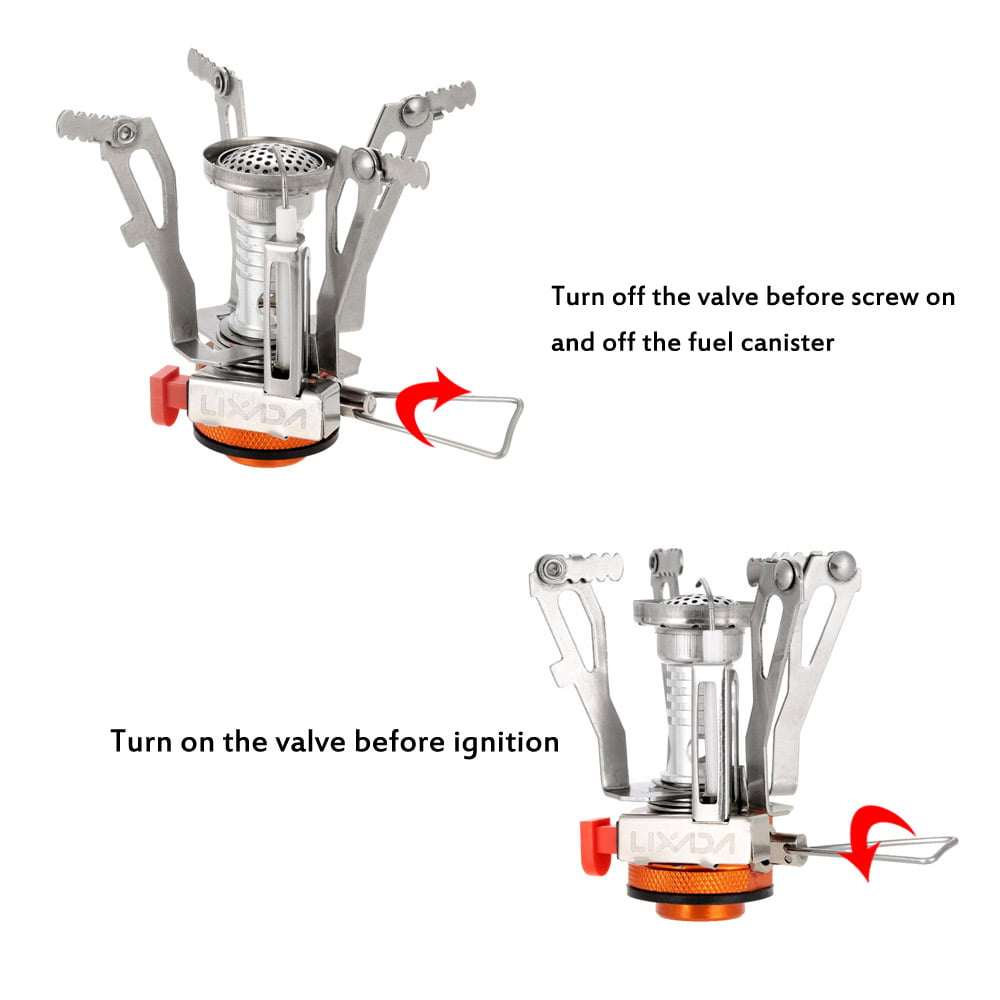 LIXADA

Turn off the valve before screw on and off the fuel canister

Turn on the valve before ignition

LIXADA