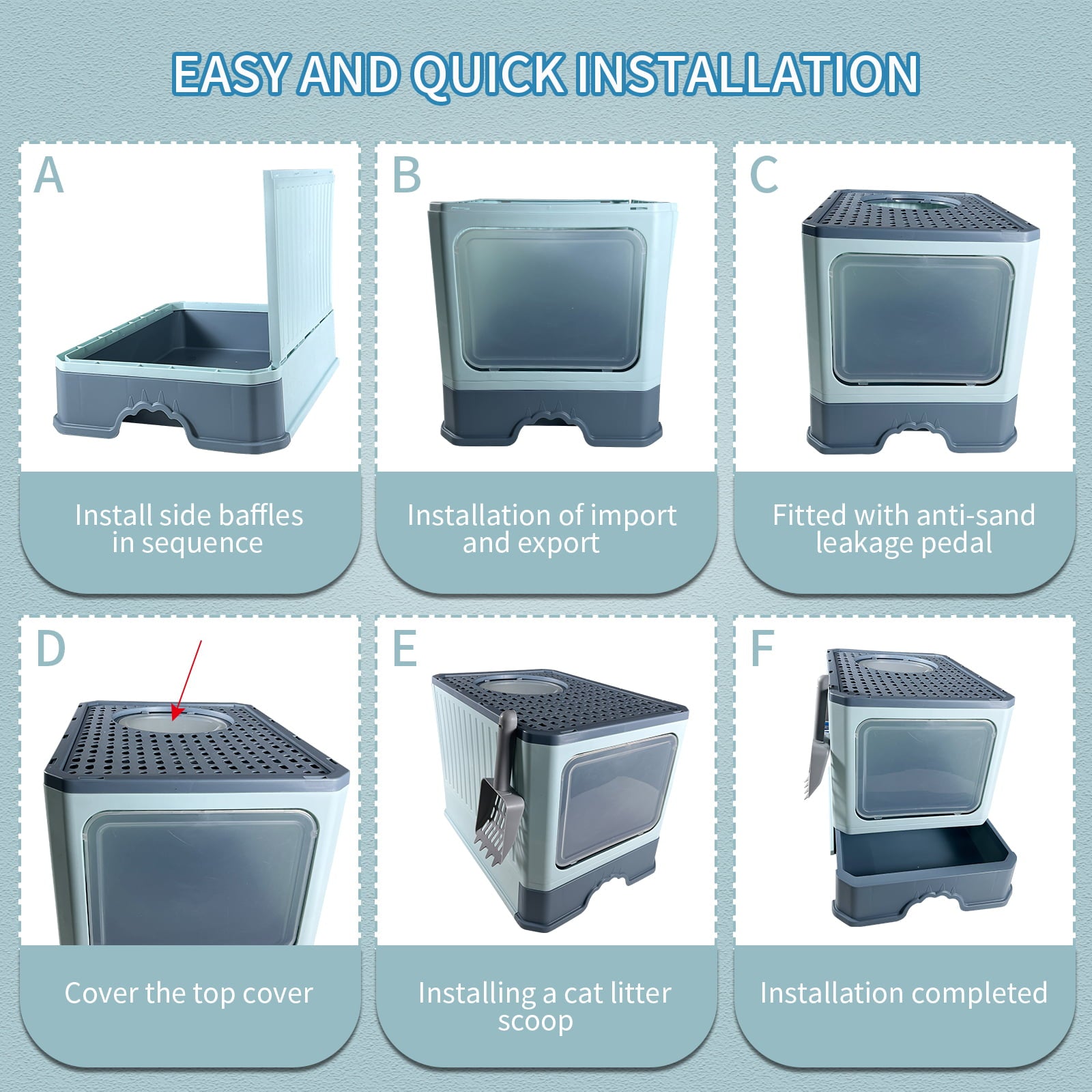 EASY AND QUICK INSTALLATION

A

Install side baffles in sequence

B

Installation of import and export

C

Fitted with anti-sand leakage pedal

D

Cover the top cover

E

Installing a cat litter scoop

F

Installation completed