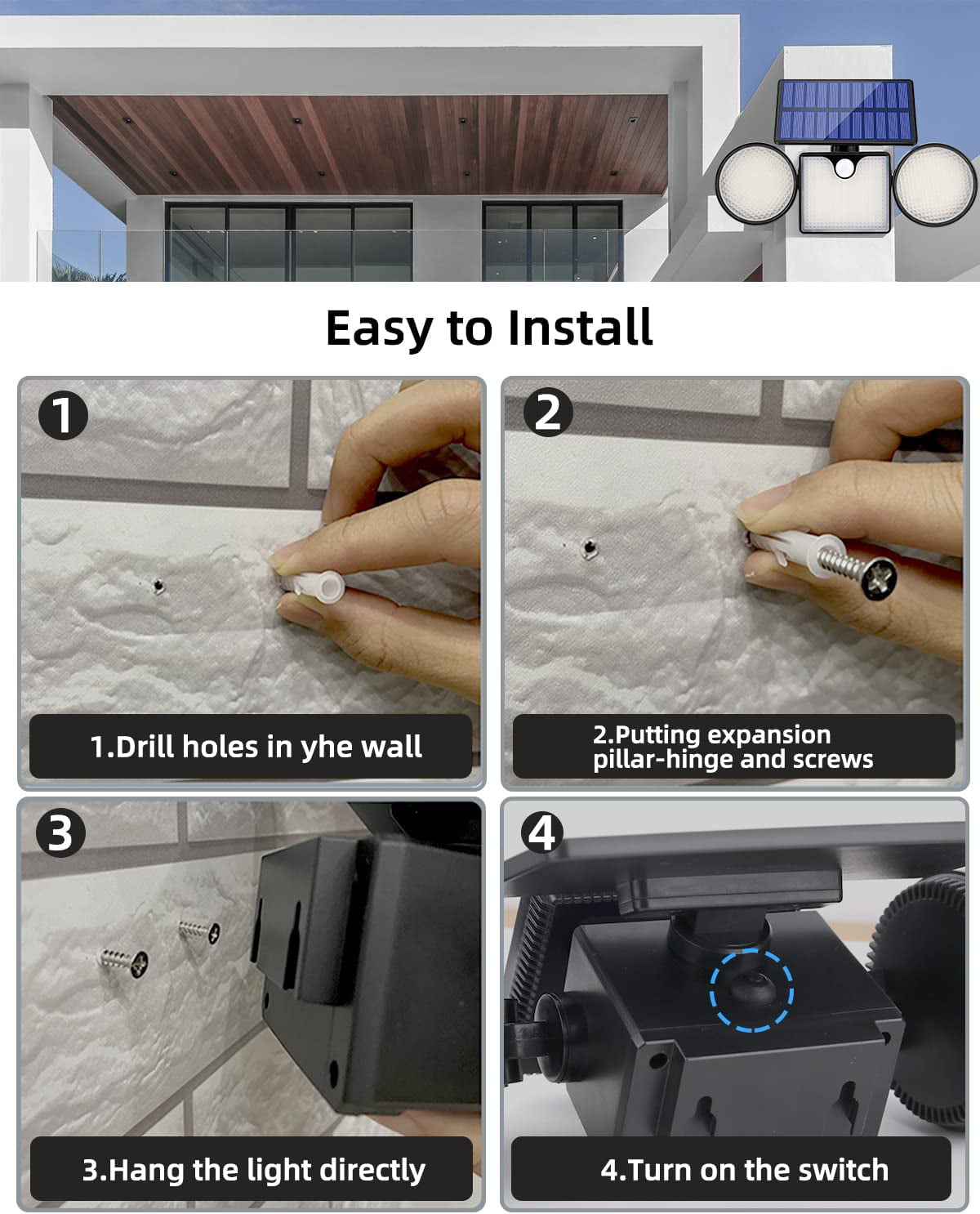 Easy to Install

1

1.Drill holes in yhe wall

2

2.Putting expansion pillar-hinge and screws

3

3.Hang the light directly

4

4.Turn on the switch