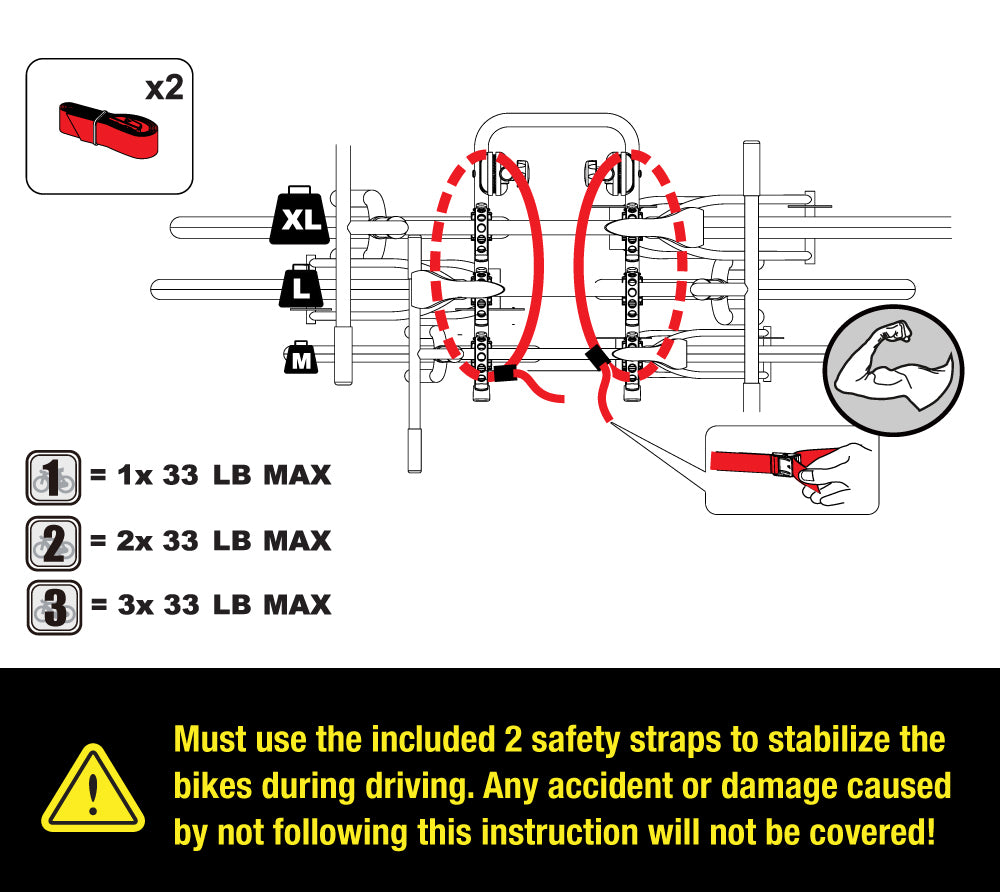 x2

XL

L

M

1 = 1x 33 LB MAX

2 = 2x 33 LB MAX

3 = 3x 33 LB MAX

Must use the included 2 safety straps to stabilize the bikes during driving. Any accident or damage caused by not following this instruction will not be covered!