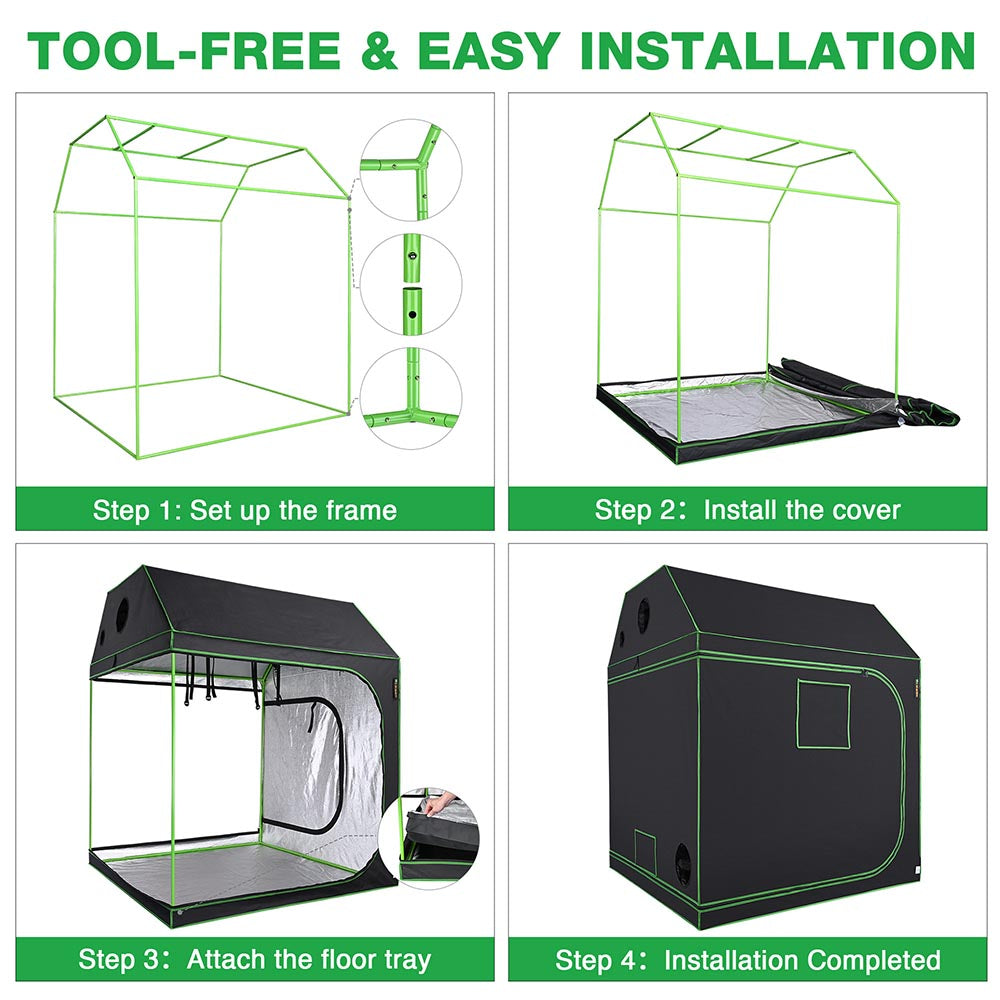 TOOL-FREE & EASY INSTALLATION

Step 1: Set up the frame

Step 2: Install the cover

Step 3: Attach the floor tray

Step 4: Installation Completed