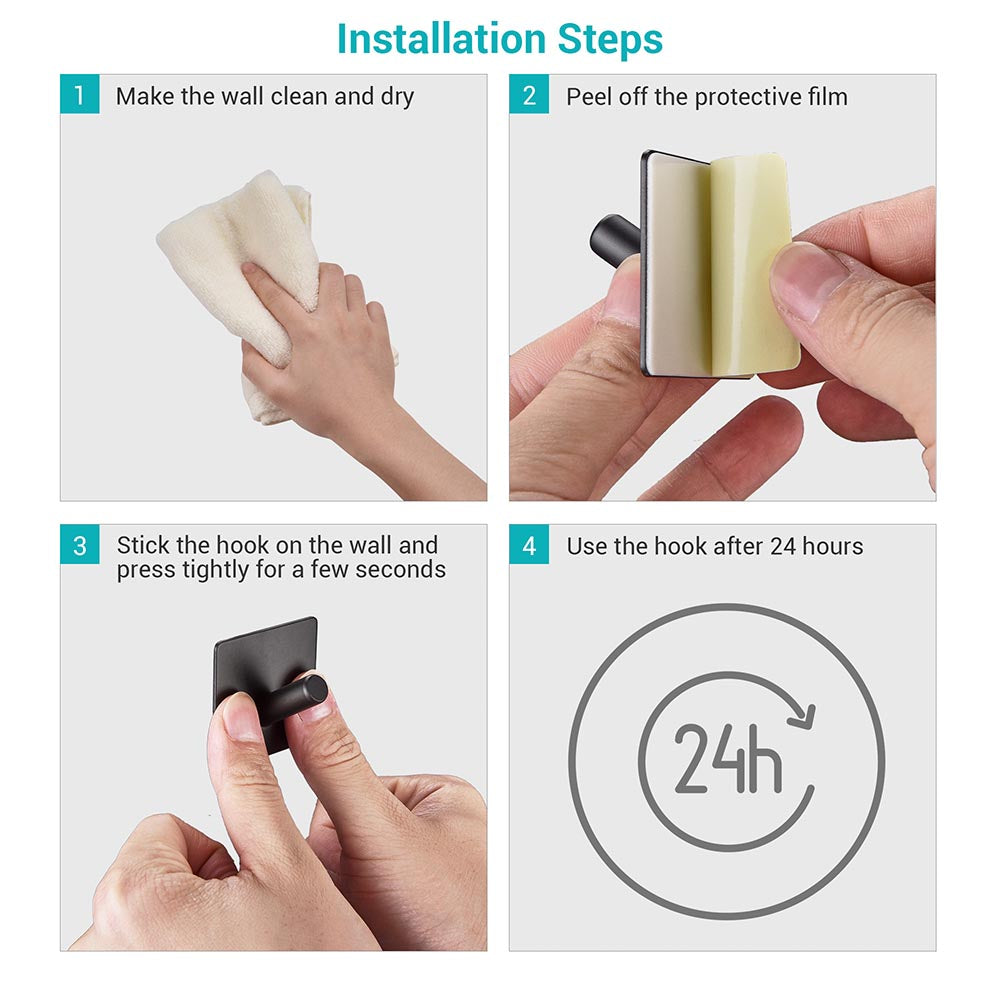 Installation Steps

1 Make the wall clean and dry

2 Peel off the protective film

3 Stick the hook on the wall and press tightly for a few seconds

4 Use the hook after 24 hours

24h