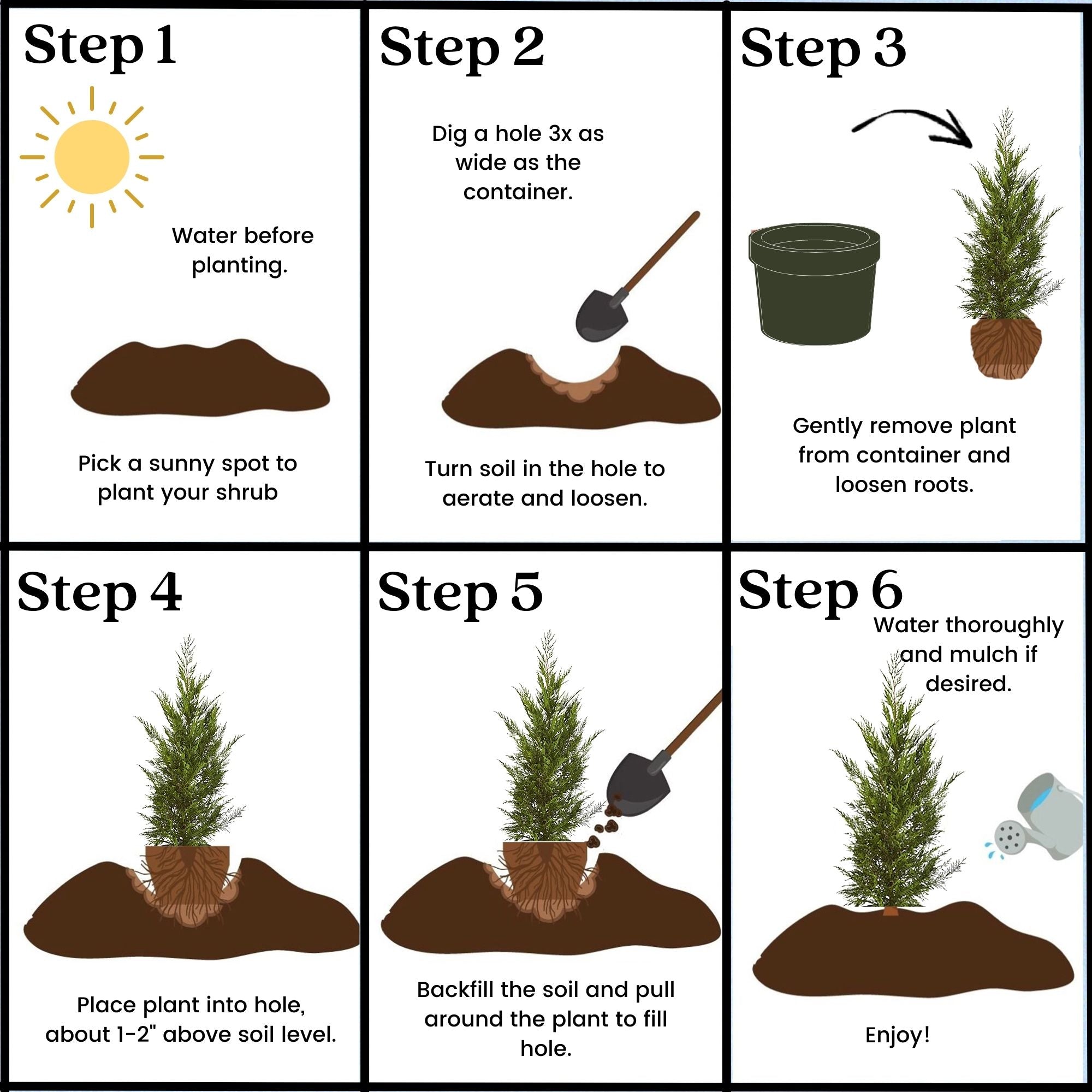 Step 1

Water before planting.

Pick a sunny spot to plant your shrub

Step 2

Dig a hole 3x as wide as the container.

Turn soil in the hole to aerate and loosen.

Step 3

Gently remove plant from container and loosen roots.

Step 4

Place plant into hole, about 1-2" above soil level.

Step 5

Backfill the soil and pull around the plant to fill hole.

Step 6

Water thoroughly and mulch if desired.

Enjoy!