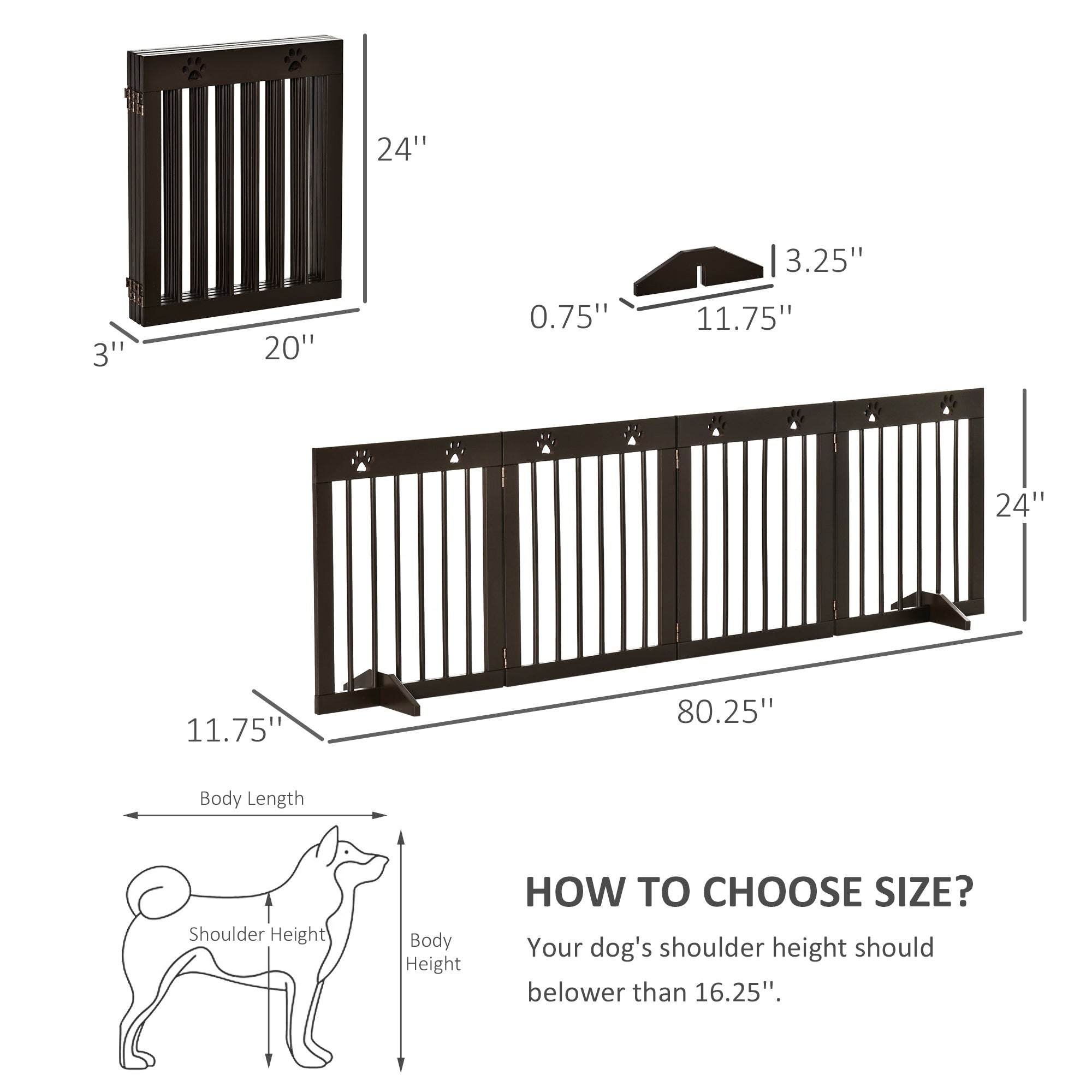 24''

3''

20''

3.25''

0.75''

11.75''

24''

11.75''

80.25''

Body Length

Shoulder Height

Body Height

HOW TO CHOOSE SIZE?

Your dog's shoulder height should belower than 16.25''.