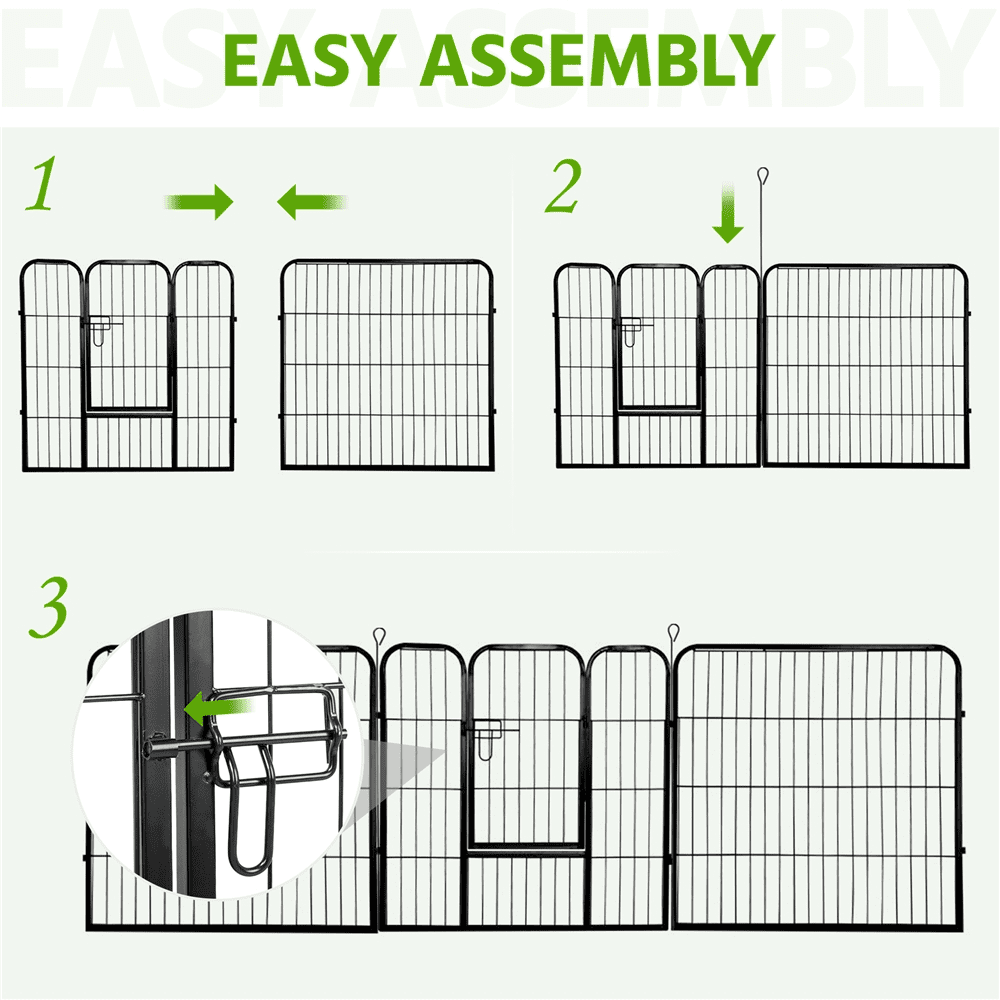 EASY ASSEMBLY

1

2

3