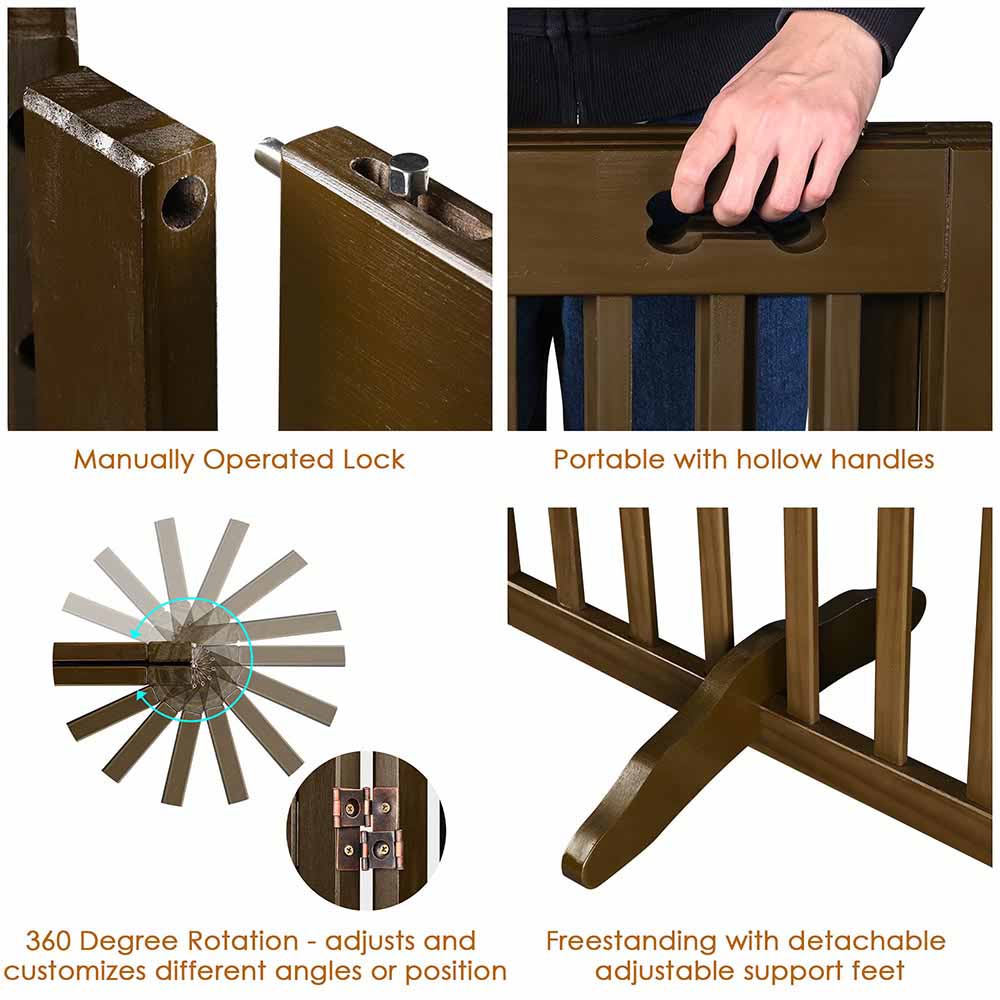 Manually Operated Lock

Portable with hollow handles

360 Degree Rotation - adjusts and customizes different angles or position

Freestanding with detachable adjustable support feet