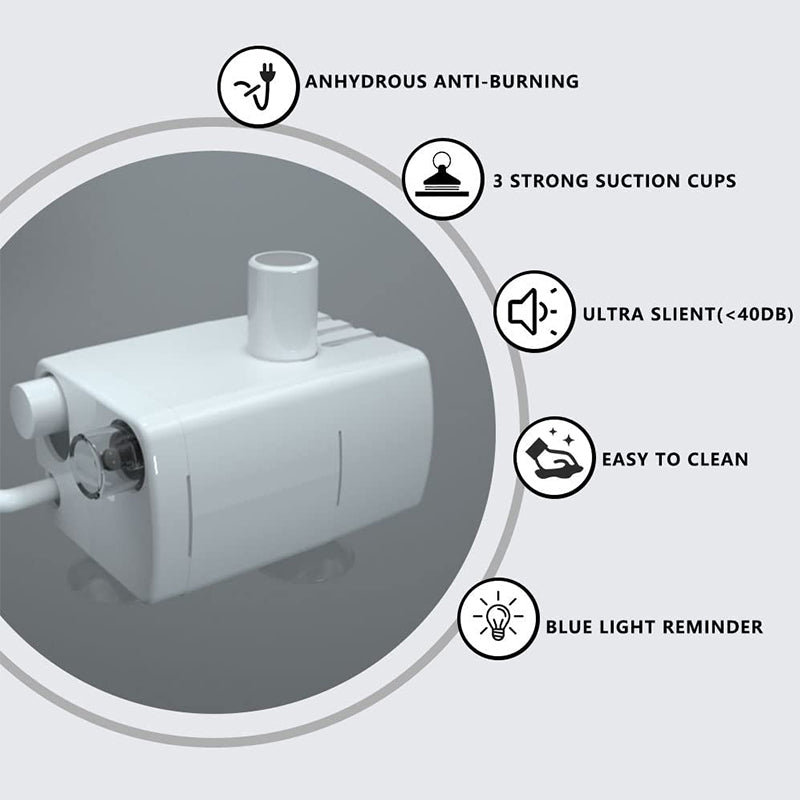 ANHYDROUS ANTI-BURNING

3 STRONG SUCTION CUPS

ULTRA SLIENT(<40DB)

EASY TO CLEAN

BLUE LIGHT REMINDER