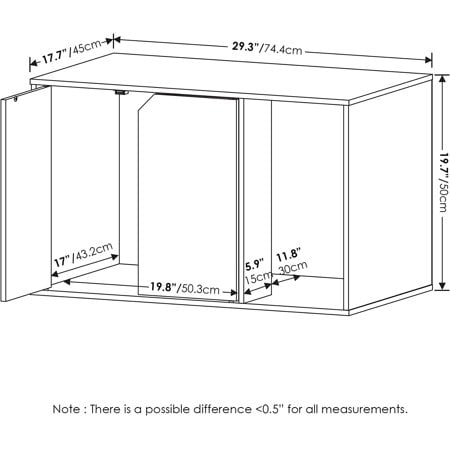 17.7"/45cm

29.3"/74.4cm

19.7"/50cm

17"/43.2cm

19.8"/50.3cm

5.9"
15cm

11.8"
30cm

Note : There is a possible difference <0.5" for all measurements.