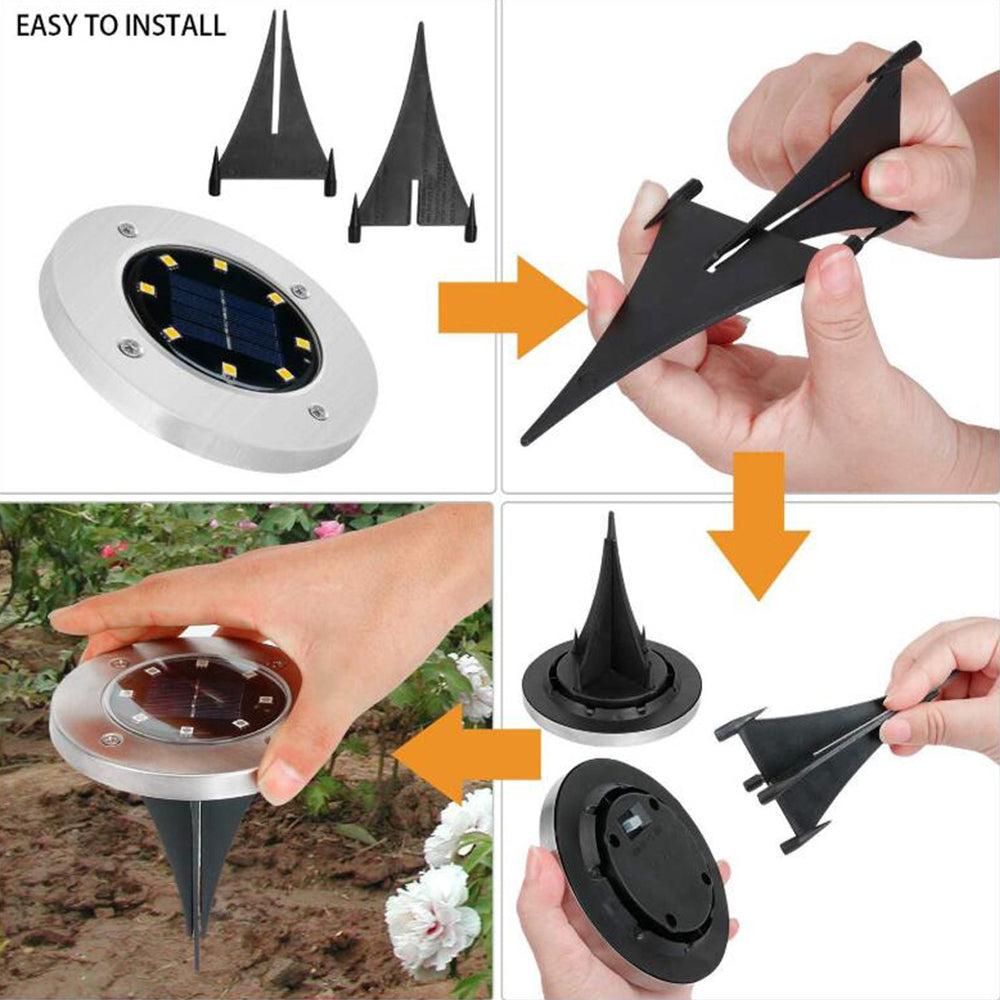 EASY TO INSTALL