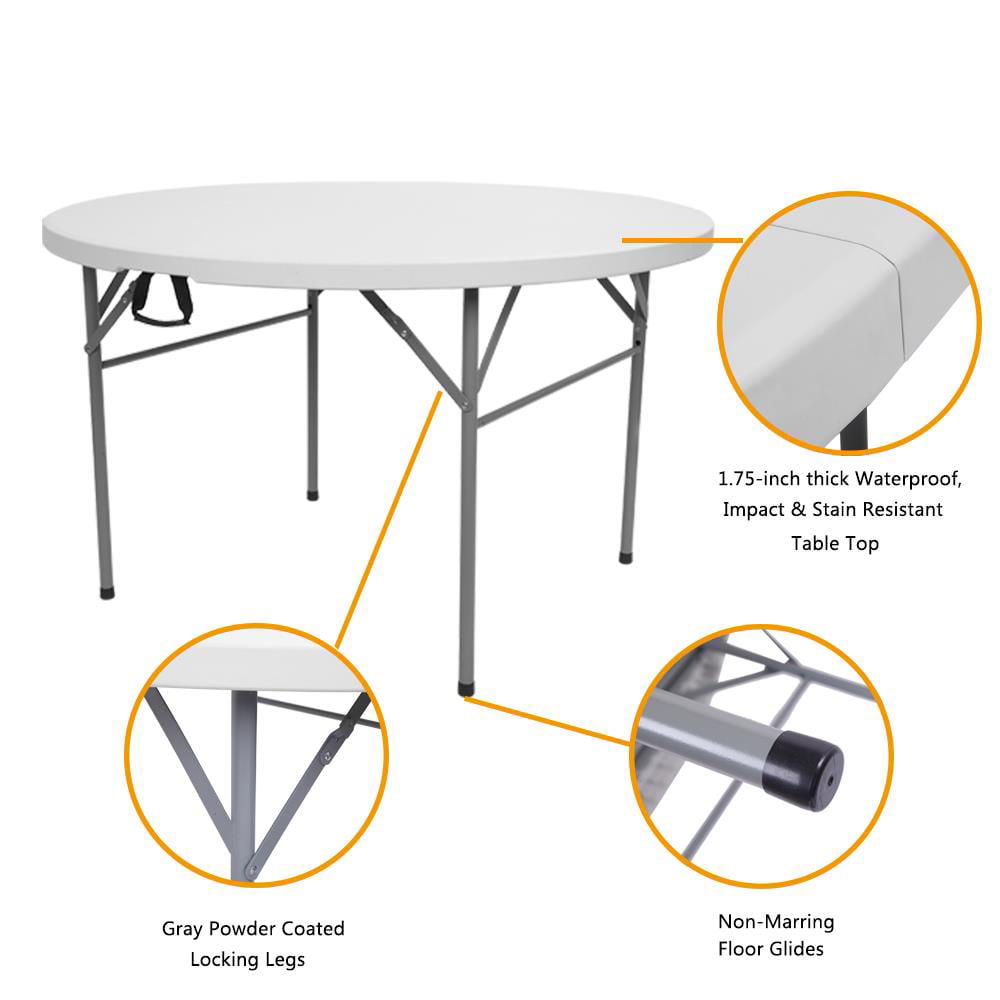 1.75-inch thick Waterproof, Impact & Stain Resistant Table Top

Gray Powder Coated Locking Legs

Non-Marring Floor Glides