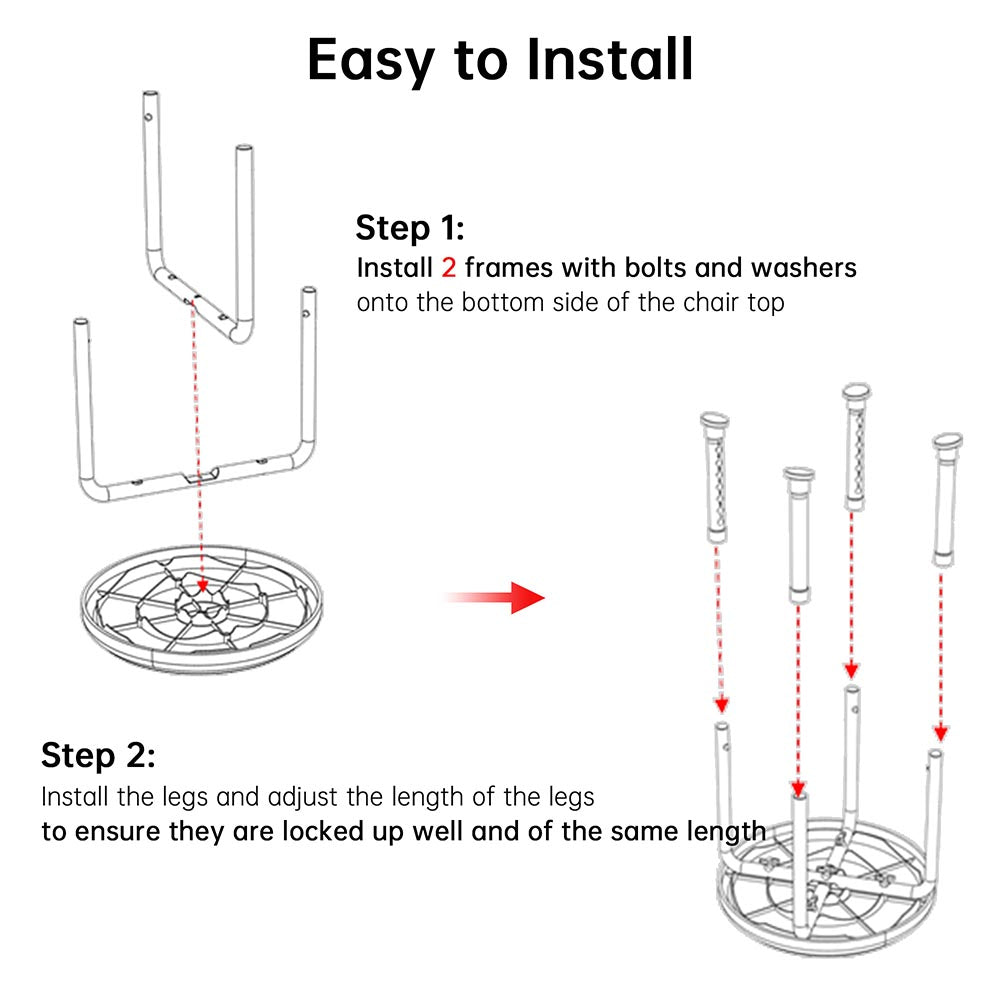 Easy to Install

Step 1:
Install 2 frames with bolts and washers onto the bottom side of the chair top

Step 2:
Install the legs and adjust the length of the legs to ensure they are locked up well and of the same length