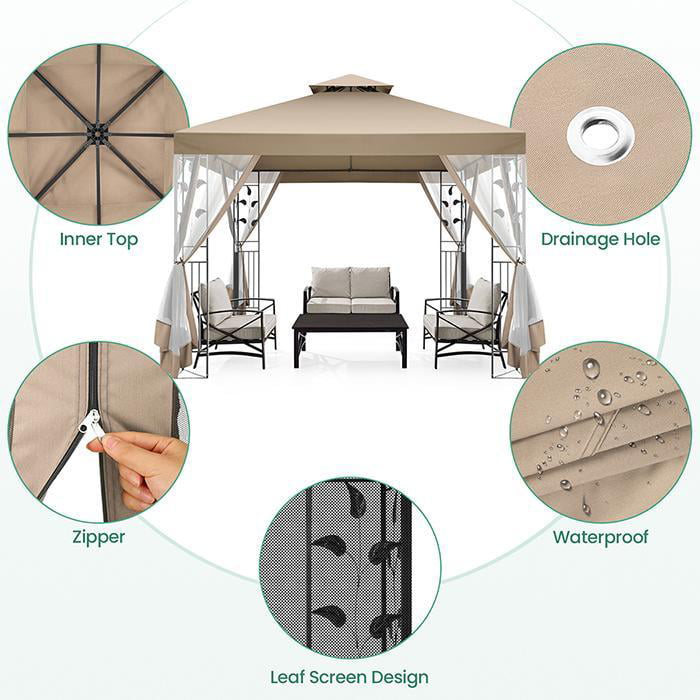 Inner Top

Drainage Hole

Zipper

Waterproof

Leaf Screen Design