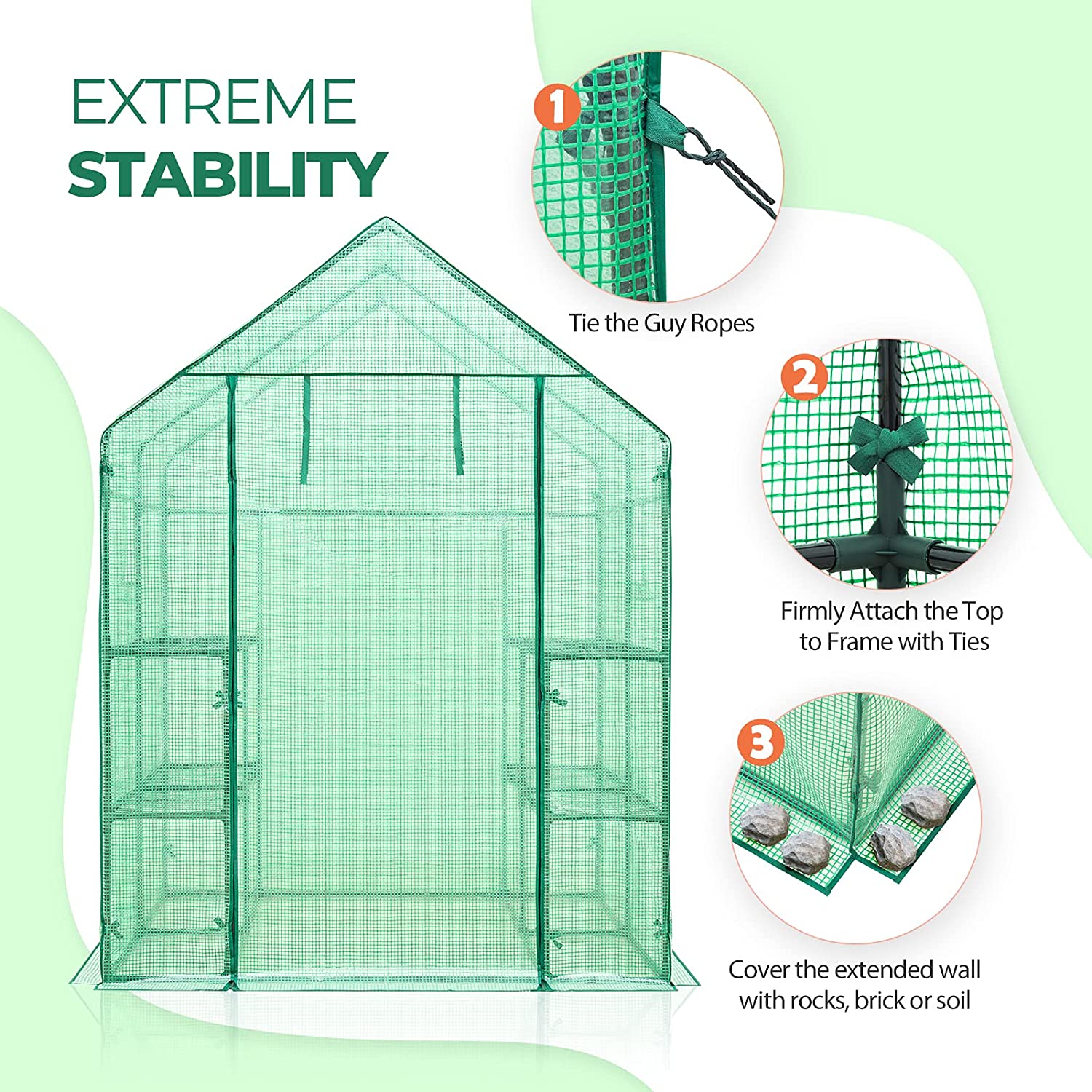 EXTREME
STABILITY

1
Tie the Guy Ropes

2
Firmly Attach the Top to Frame with Ties

3
Cover the extended wall with rocks, brick or soil