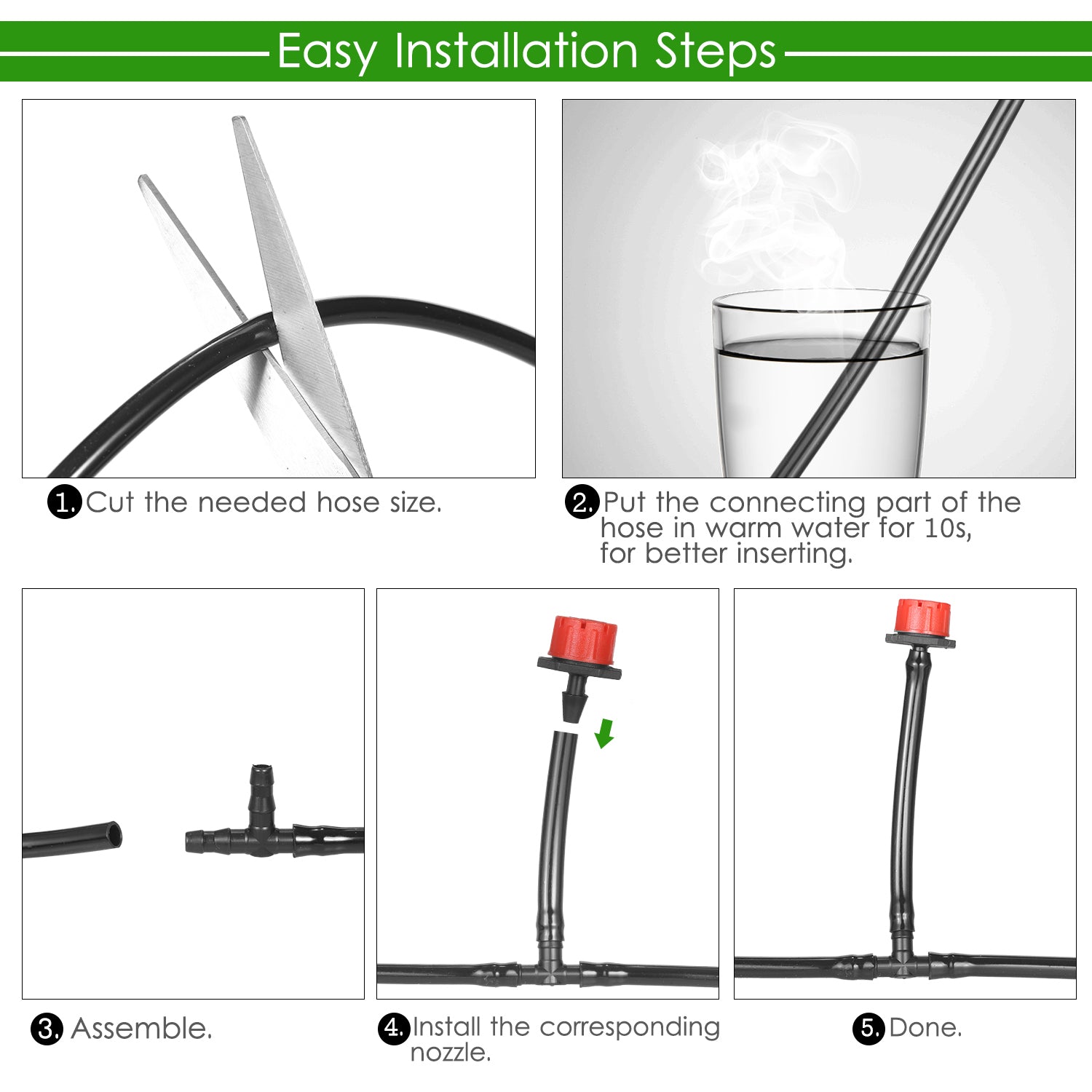 Easy Installation Steps

1. Cut the needed hose size.

2. Put the connecting part of the hose in warm water for 10s, for better inserting.

3. Assemble.

4. Install the corresponding nozzle.

5. Done.