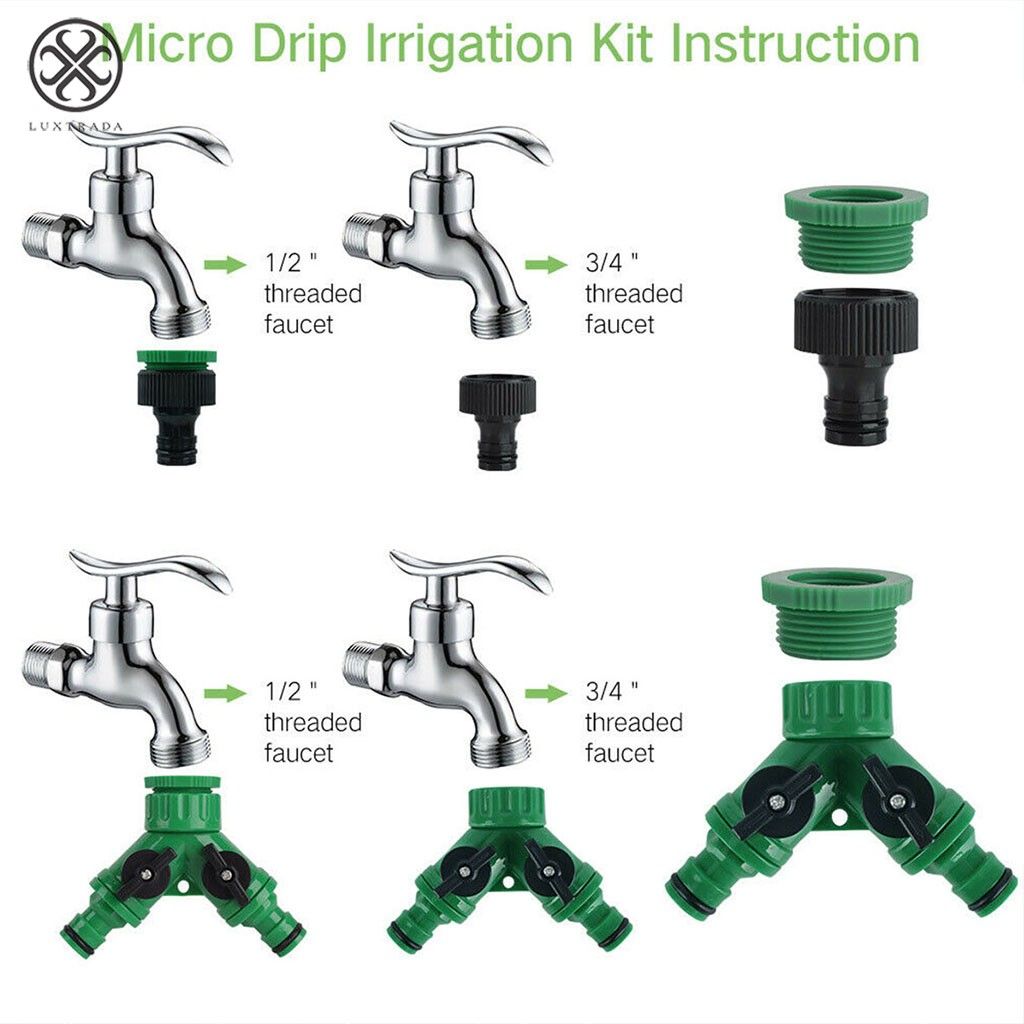 LUXTRADA

Micro Drip Irrigation Kit Instruction

1/2 " threaded faucet

3/4 " threaded faucet

1/2 " threaded faucet

3/4 " threaded faucet