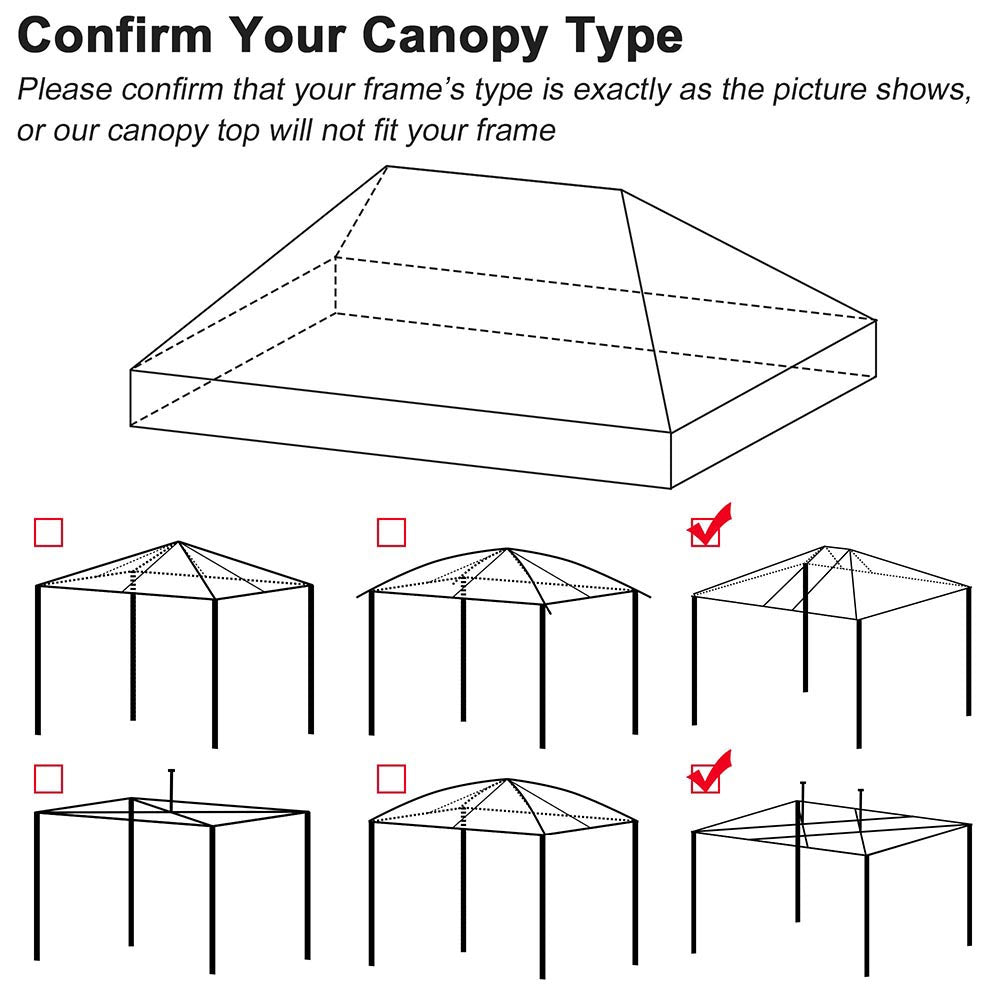 Confirm Your Canopy Type

Please confirm that your frame's type is exactly as the picture shows, or our canopy top will not fit your frame