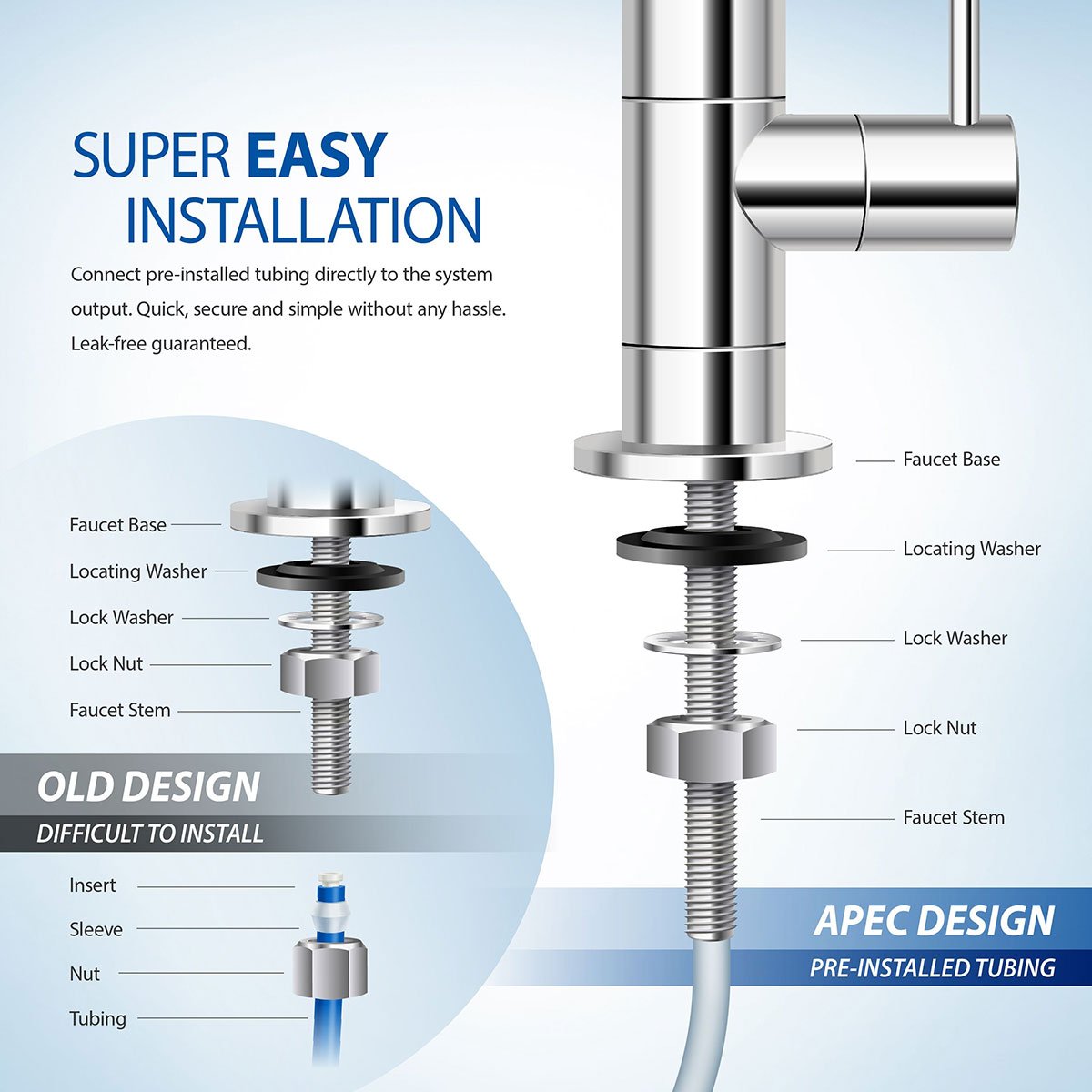 SUPER EASY INSTALLATION

Connect pre-installed tubing directly to the system output. Quick, secure and simple without any hassle. Leak-free guaranteed.

Faucet Base

Locating Washer

Lock Washer

Lock Nut

Faucet Stem

OLD DESIGN

DIFFICULT TO INSTALL

Insert

Sleeve

Nut

Tubing

Faucet Base

Locating Washer

Lock Washer

Lock Nut

Faucet Stem

APEC DESIGN

PRE-INSTALLED TUBING