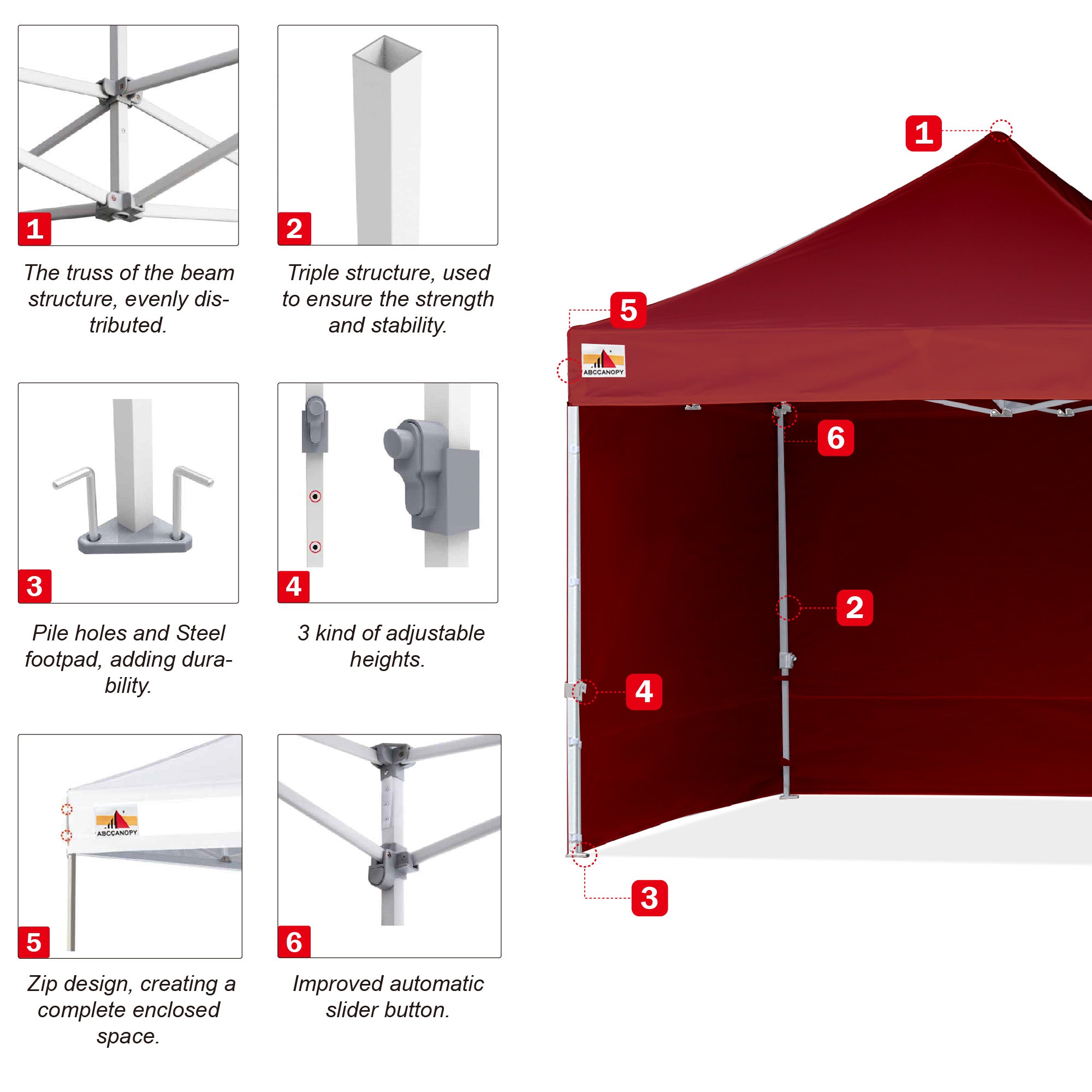 1

The truss of the beam structure, evenly distributed.

2

Triple structure, used to ensure the strength and stability.

3

Pile holes and Steel footpad, adding durability.

4

3 kind of adjustable heights.

ABCCANOPY

5

Zip design, creating a complete enclosed space.

6

Improved automatic slider button.

1

5

ABCCANOPY

6

2

4

3