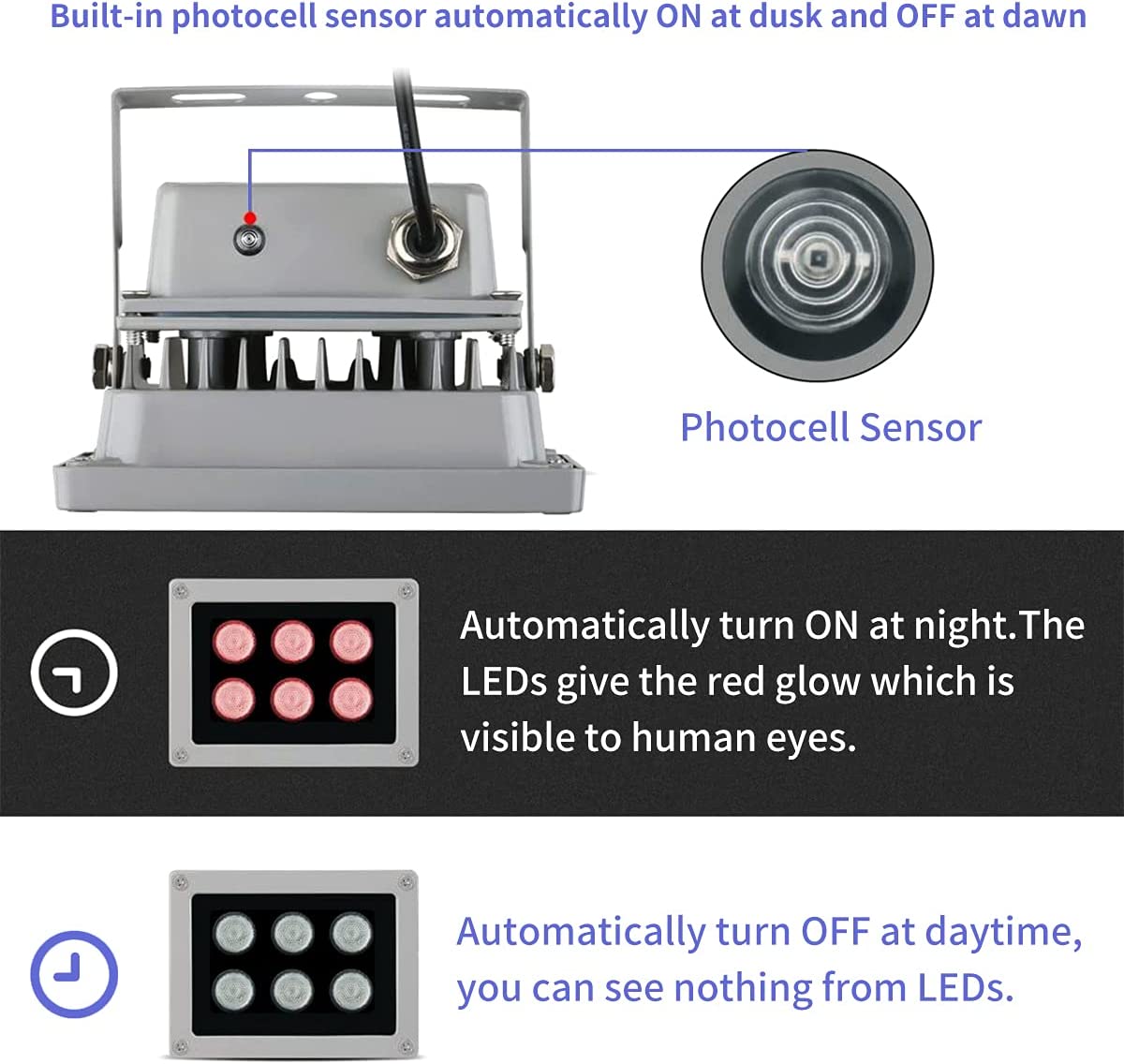 Built-in photocell sensor automatically ON at dusk and OFF at dawn

Photocell Sensor

Automatically turn ON at night.The LEDs give the red glow which is visible to human eyes.

Automatically turn OFF at daytime, you can see nothing from LEDs.