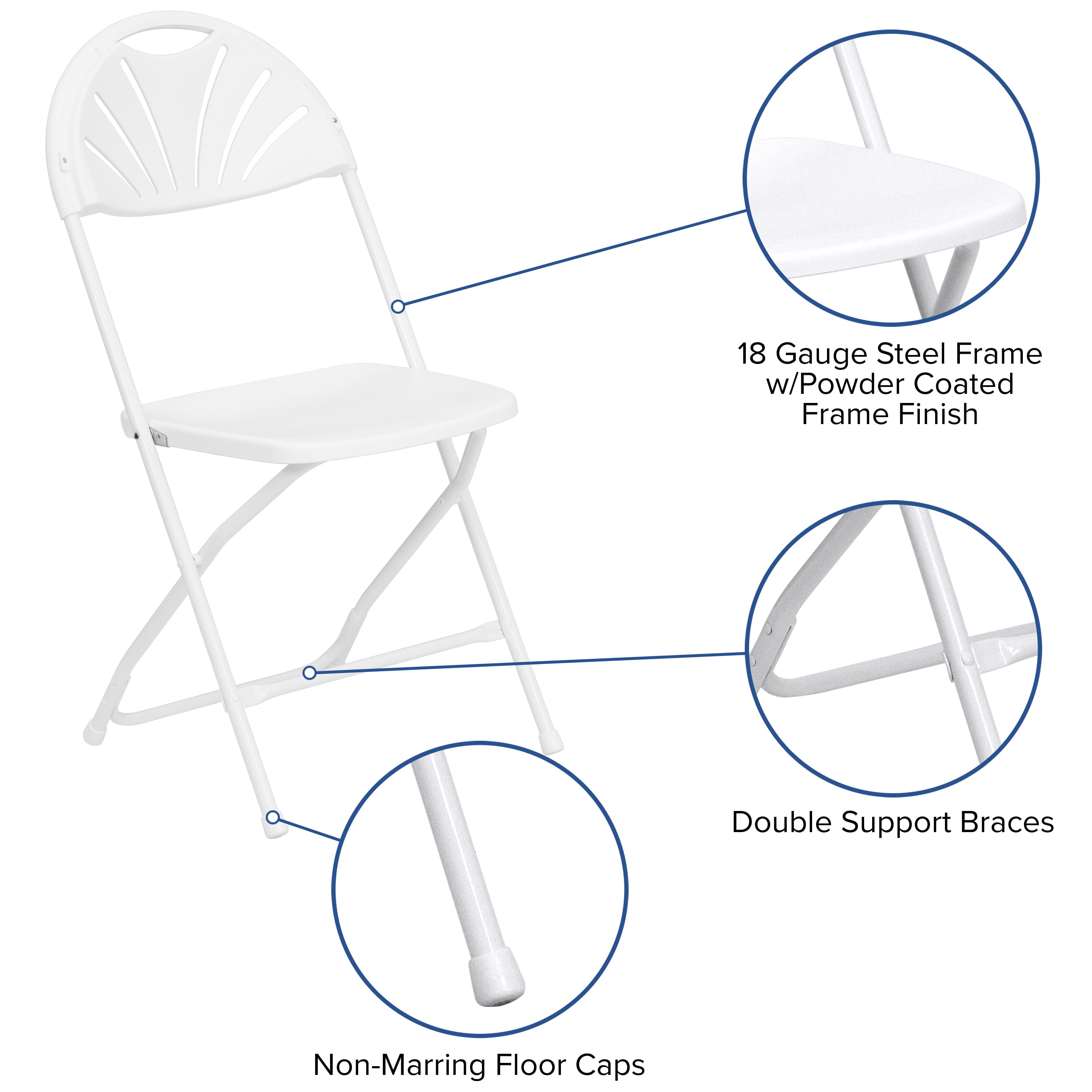 18 Gauge Steel Frame w/Powder Coated Frame Finish

Double Support Braces

Non-Marring Floor Caps