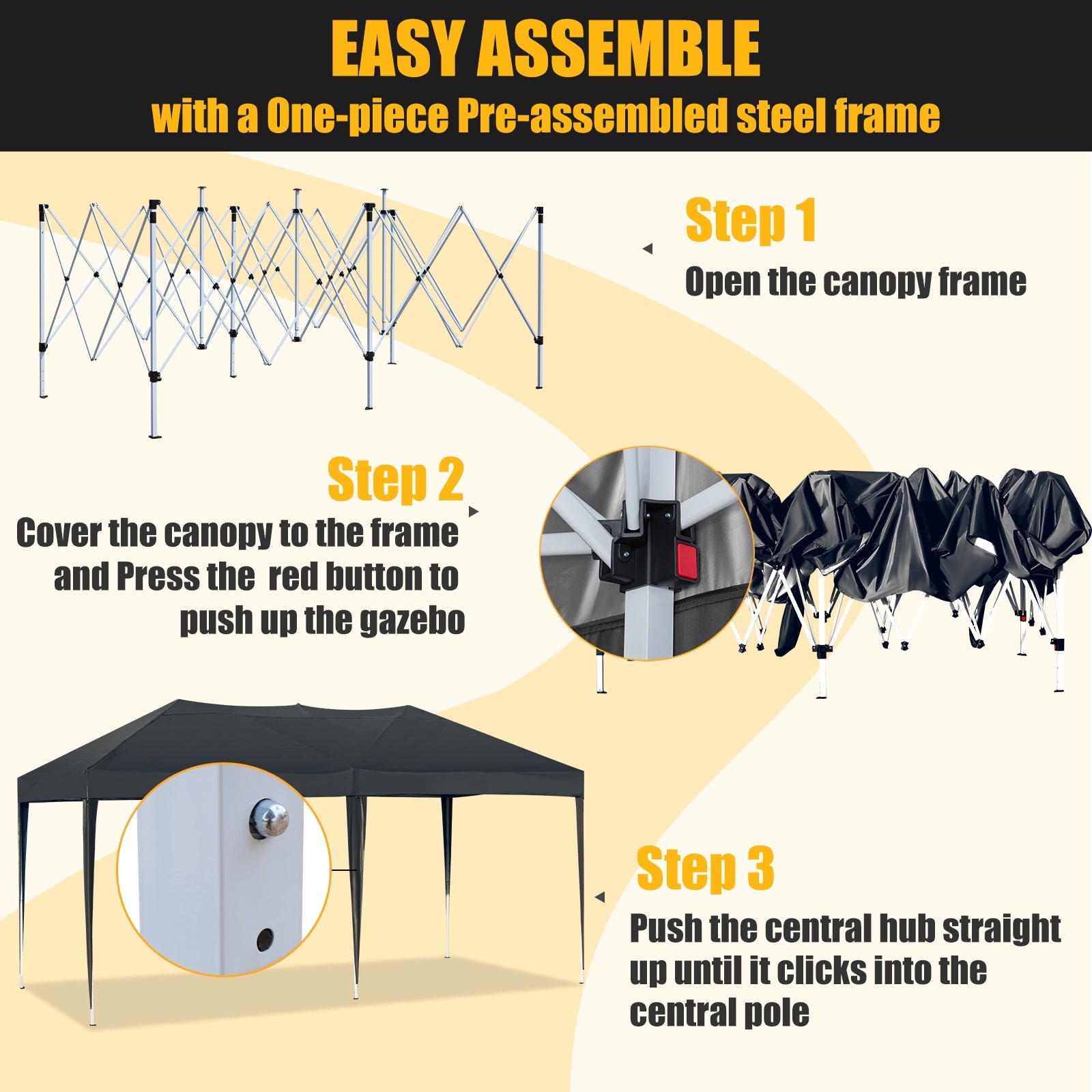 EASY ASSEMBLE
with a One-piece Pre-assembled steel frame

Step 1
Open the canopy frame

Step 2
Cover the canopy to the frame and Press the red button to push up the gazebo

Step 3
Push the central hub straight up until it clicks into the central pole