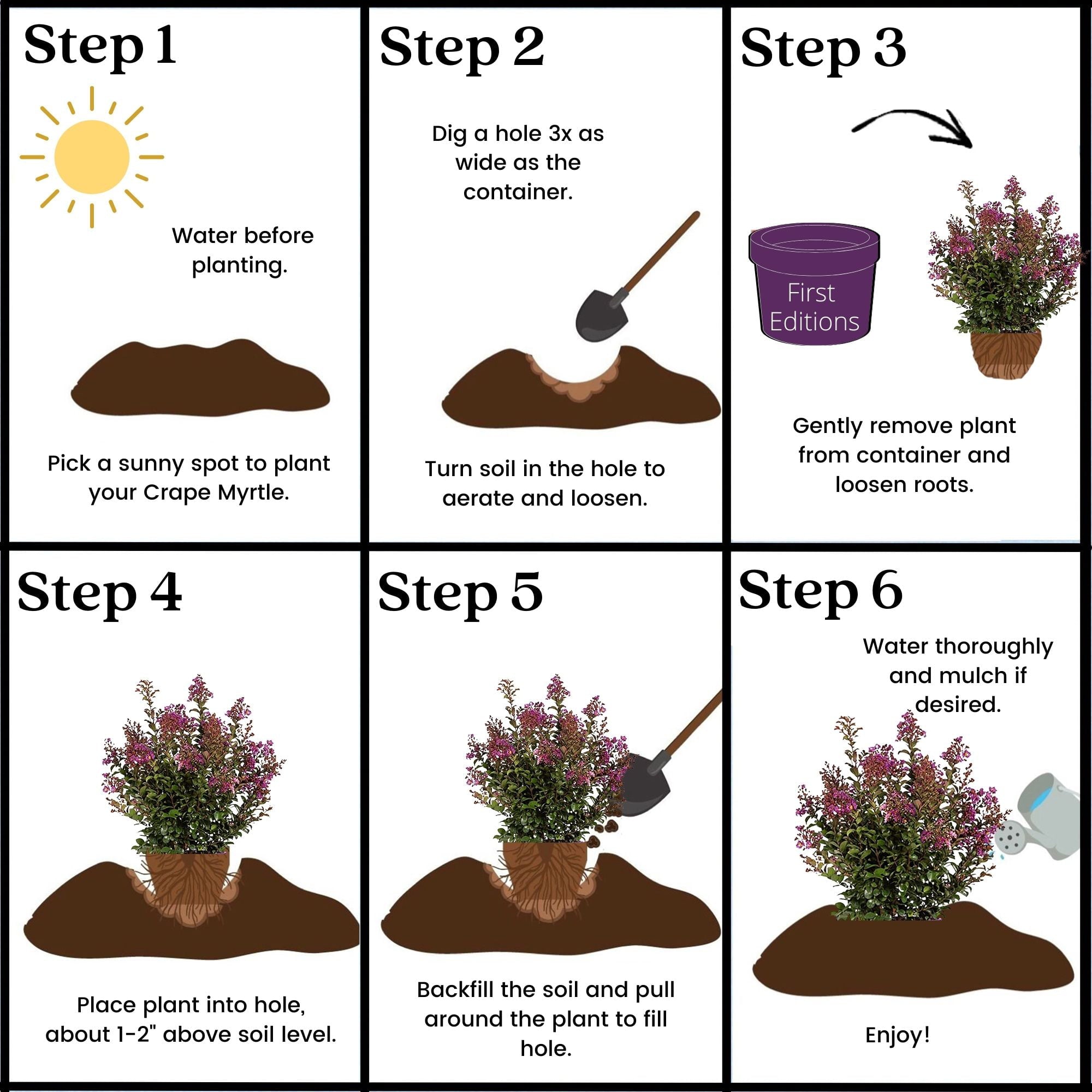 Step 1

Water before planting.

Pick a sunny spot to plant your Crape Myrtle.

Step 2

Dig a hole 3x as wide as the container.

Turn soil in the hole to aerate and loosen.

Step 3

First Editions

Gently remove plant from container and loosen roots.

Step 4

Place plant into hole, about 1-2" above soil level.

Step 5

Backfill the soil and pull around the plant to fill hole.

Step 6

Water thoroughly and mulch if desired.

Enjoy!