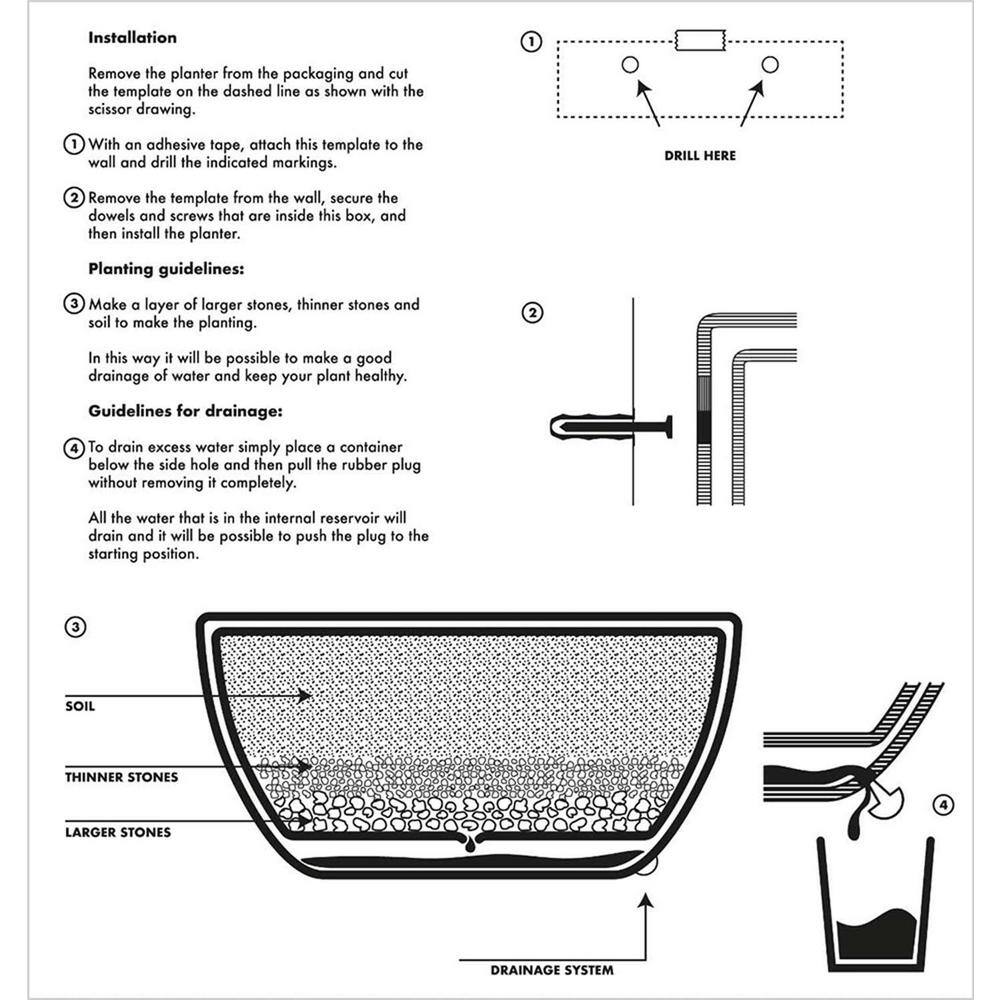 Installation

Remove the planter from the packaging and cut the template on the dashed line as shown with the scissor drawing.

① With an adhesive tape, attach this template to the wall and drill the indicated markings.

② Remove the template from the wall, secure the dowels and screws that are inside this box, and then install the planter.

Planting guidelines:

③ Make a layer of larger stones, thinner stones and soil to make the planting.

In this way it will be possible to make a good drainage of water and keep your plant healthy.

Guidelines for drainage:

④ To drain excess water simply place a container below the side hole and then pull the rubber plug without removing it completely.

All the water that is in the internal reservoir will drain and it will be possible to push the plug to the starting position.

①

DRILL HERE

②

③

SOIL

THINNER STONES

LARGER STONES

DRAINAGE SYSTEM

④