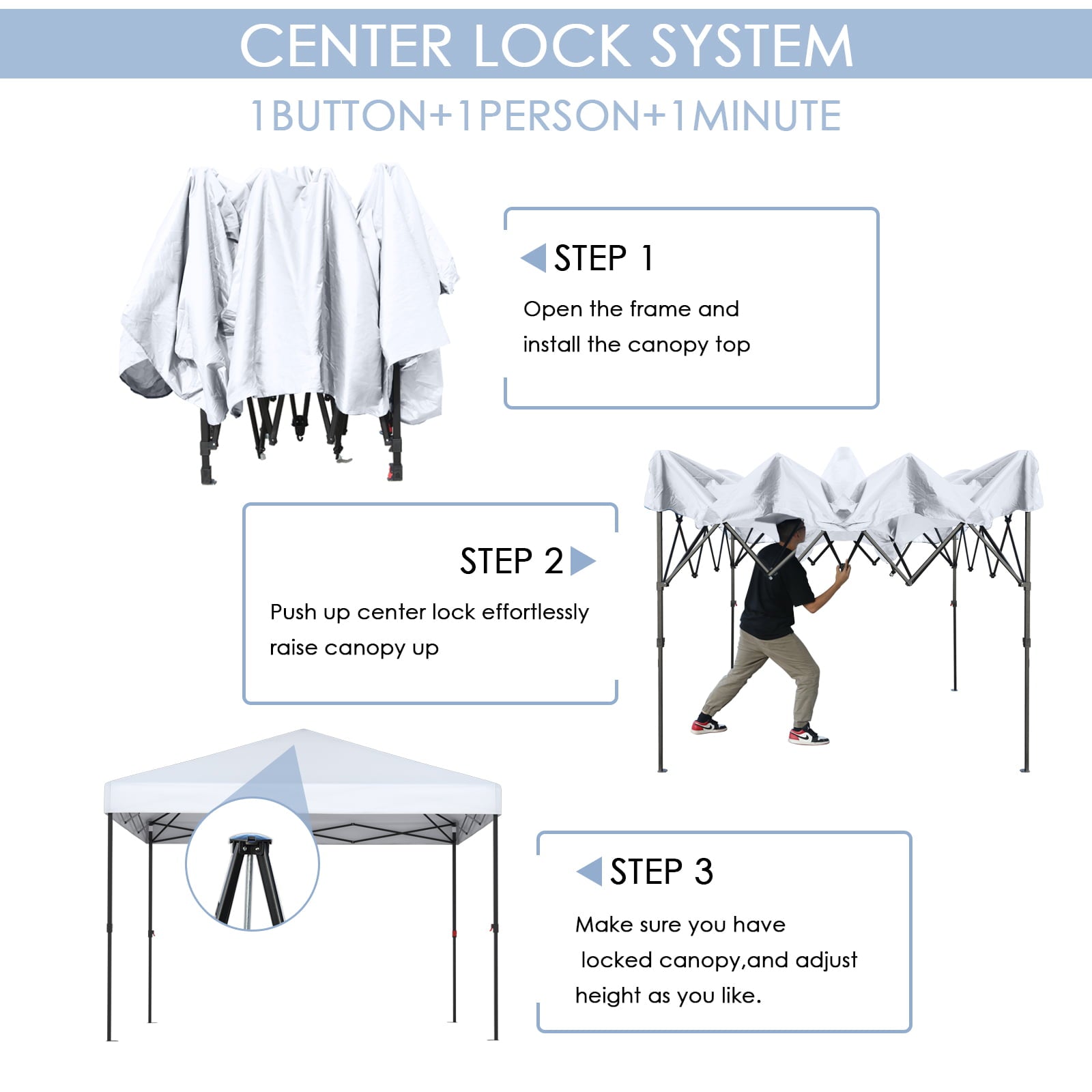 CENTER LOCK SYSTEM

1BUTTON+1PERSON+1MINUTE

STEP 1

Open the frame and install the canopy top

STEP 2

Push up center lock effortlessly raise canopy up

STEP 3

Make sure you have locked canopy,and adjust height as you like.