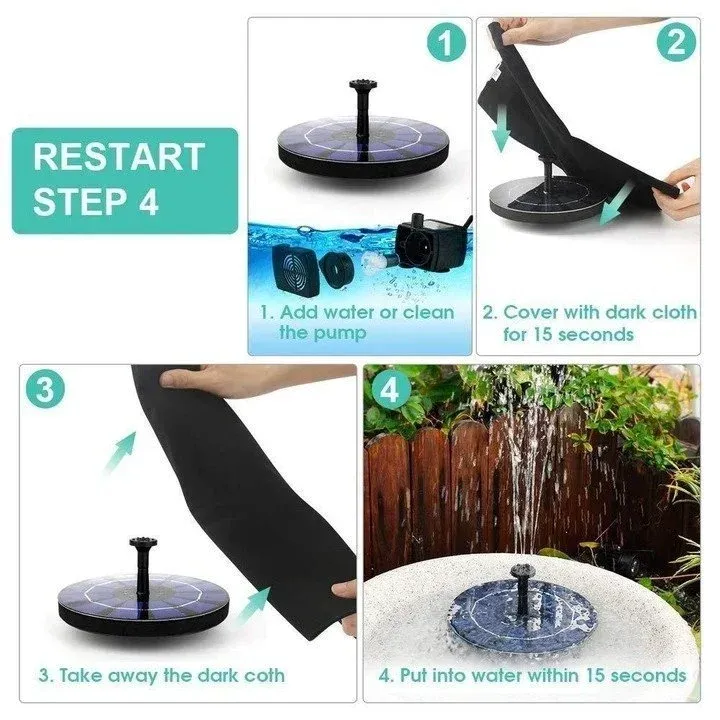 RESTART STEP 4

1

1. Add water or clean the pump

2

2. Cover with dark cloth for 15 seconds

3

3. Take away the dark coth

4

4. Put into water within 15 seconds