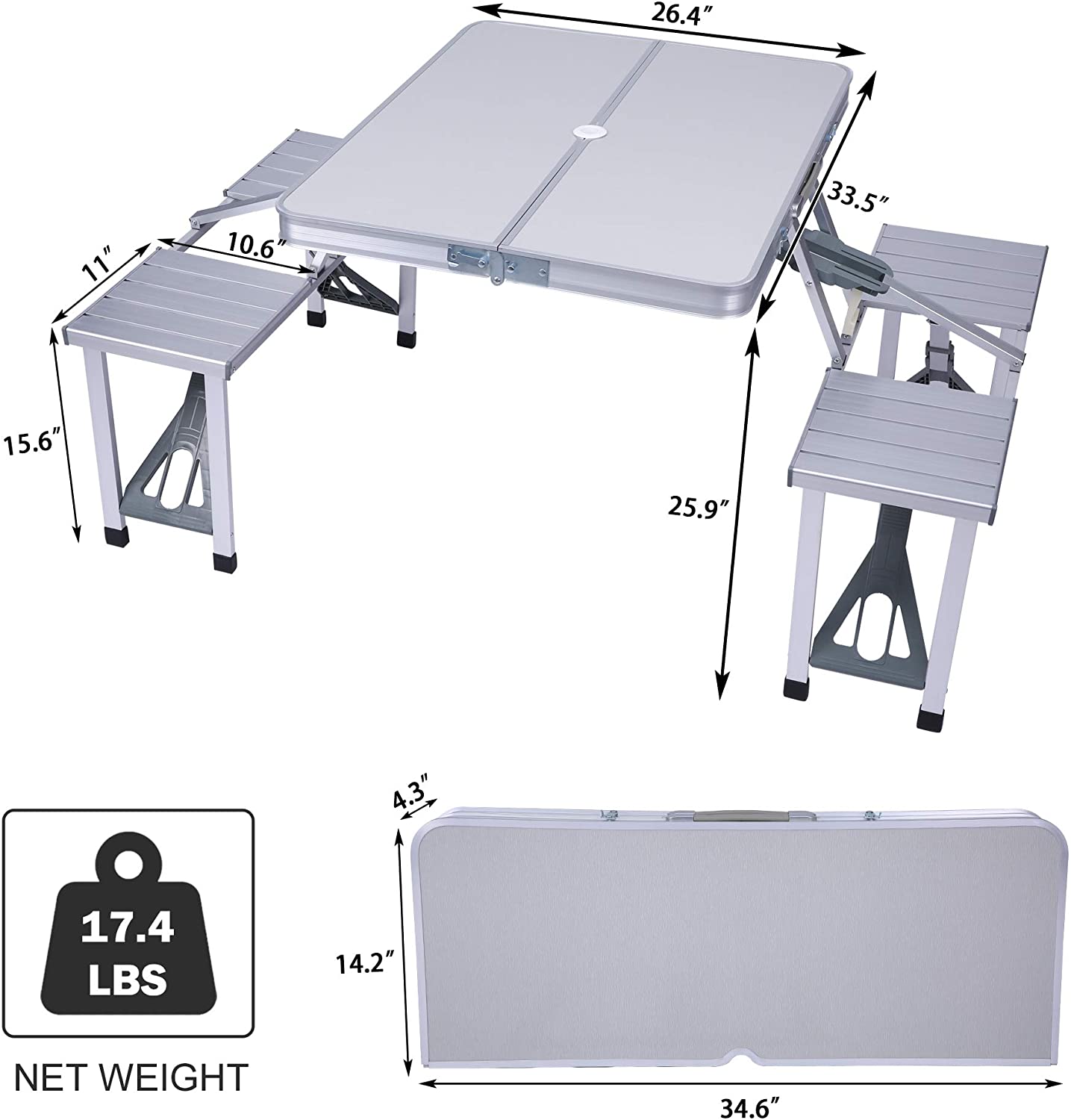 26.4″

33.5″

10.6″

11″

15.6″

25.9″

17.4
LBS

NET WEIGHT

4.3″

14.2″

34.6″