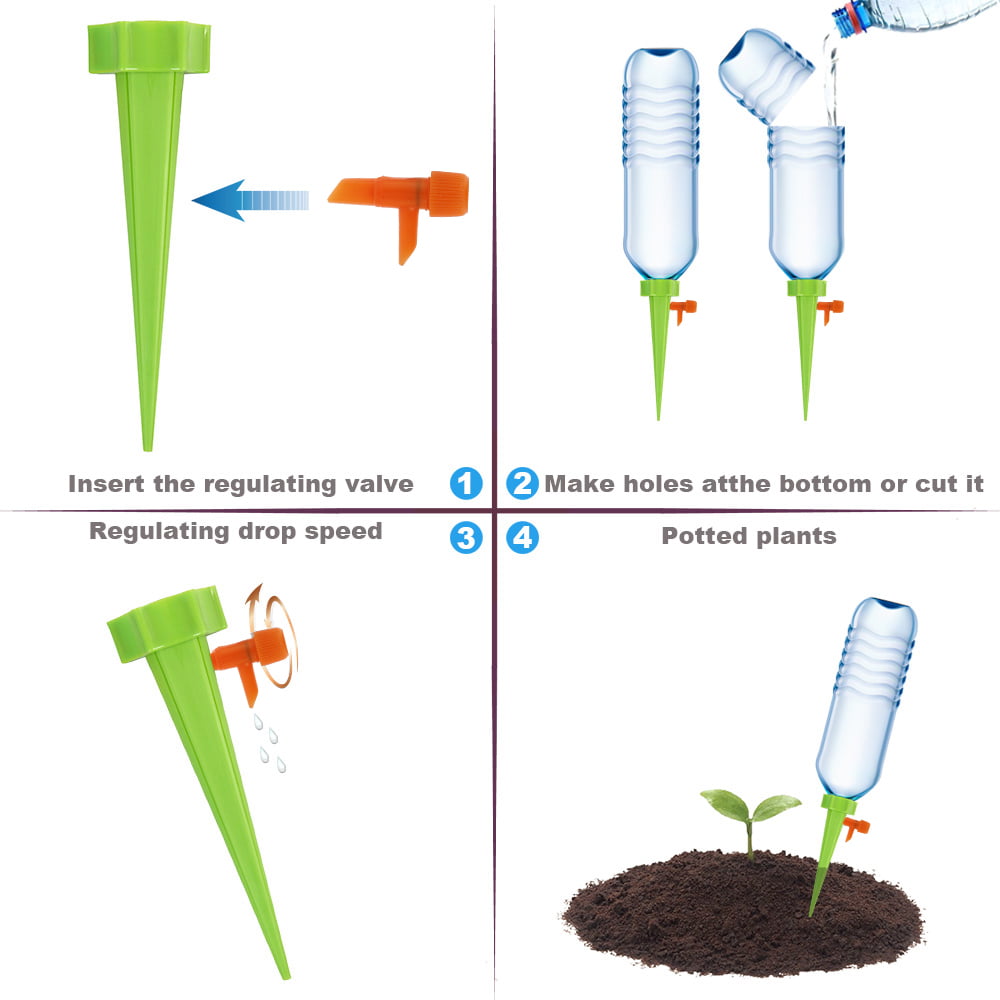 Insert the regulating valve 1

2 Make holes atthe bottom or cut it

Regulating drop speed 3

4 Potted plants