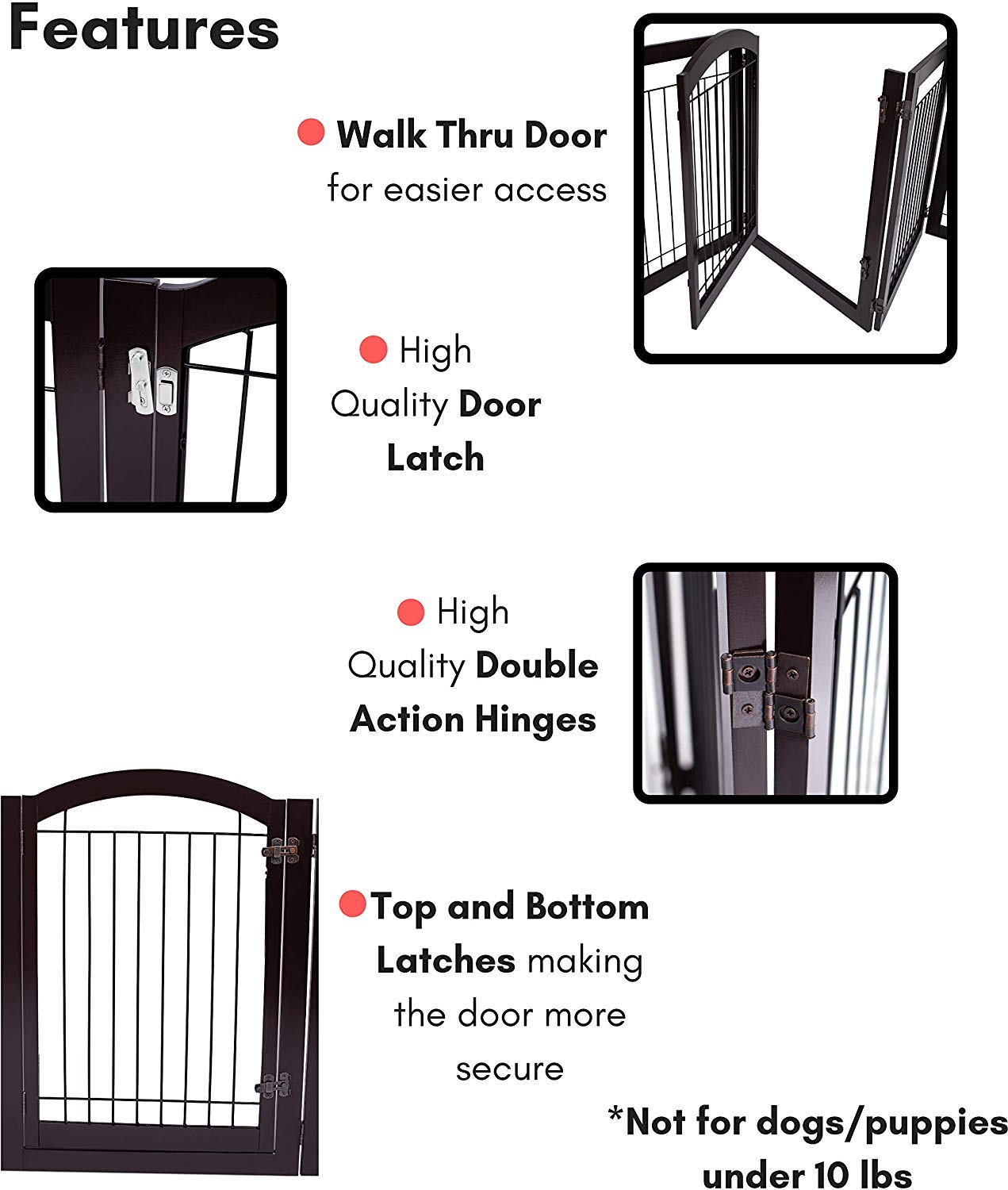 Features

Walk Thru Door for easier access

High Quality Door Latch

High Quality Double Action Hinges

Top and Bottom Latches making the door more secure

*Not for dogs/puppies under 10 lbs