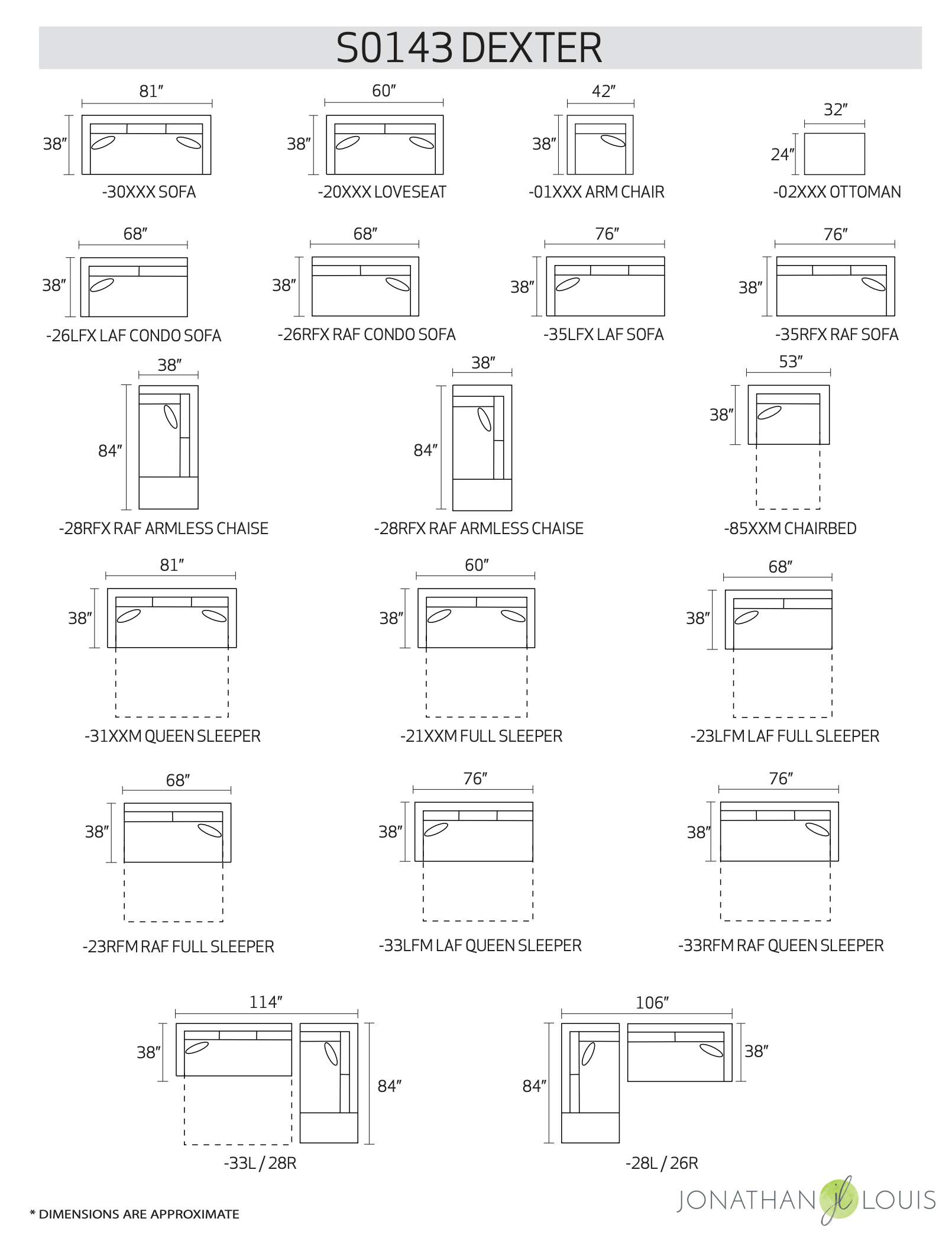 S0143 DEXTER

81″
38″
-30XXX SOFA

60″
38″
-20XXX LOVESEAT

42″
38″
-01XXX ARM CHAIR

32″
24″
-02XXX OTTOMAN

68″
38″
-26LFX LAF CONDO SOFA

68″
38″
-26RFX RAF CONDO SOFA

76″
38″
-35LFX LAF SOFA

76″
38″
-35RFX RAF SOFA

38″
84″
-28RFX RAF ARMLESS CHAISE

38″
84″
-28RFX RAF ARMLESS CHAISE

53″
38″
-85XXM CHAIRBED

81″
38″
-31XXM QUEEN SLEEPER

60″
38″
-21XXM FULL SLEEPER

68″
38″
-23LFM LAF FULL SLEEPER

68″
38″
-23RFM RAF FULL SLEEPER

76″
38″
-33LFM LAF QUEEN SLEEPER

76″
38″
-33RFM RAF QUEEN SLEEPER

114″
38″
84″
-33L / 28R

106″
84″
38″
-28L / 26R

* DIMENSIONS ARE APPROXIMATE

JONATHAN jl LOUIS