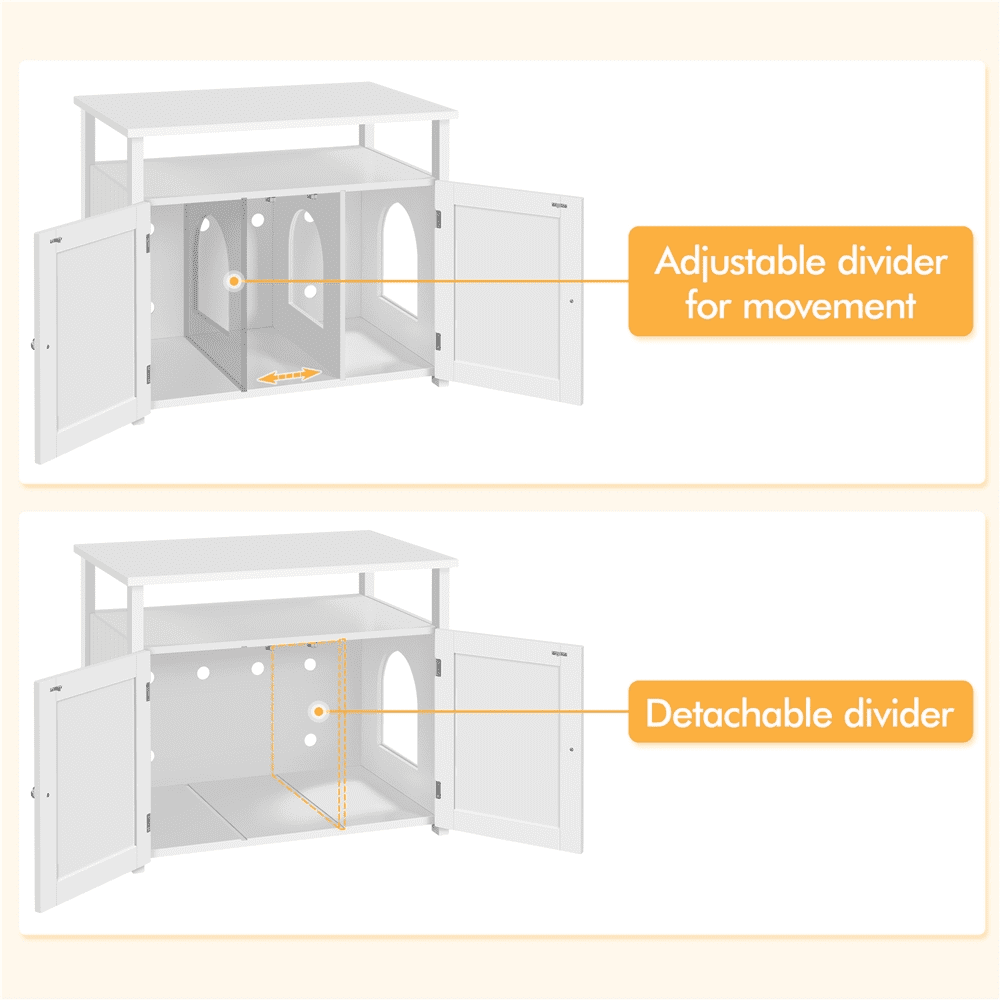 Adjustable divider for movement

Detachable divider