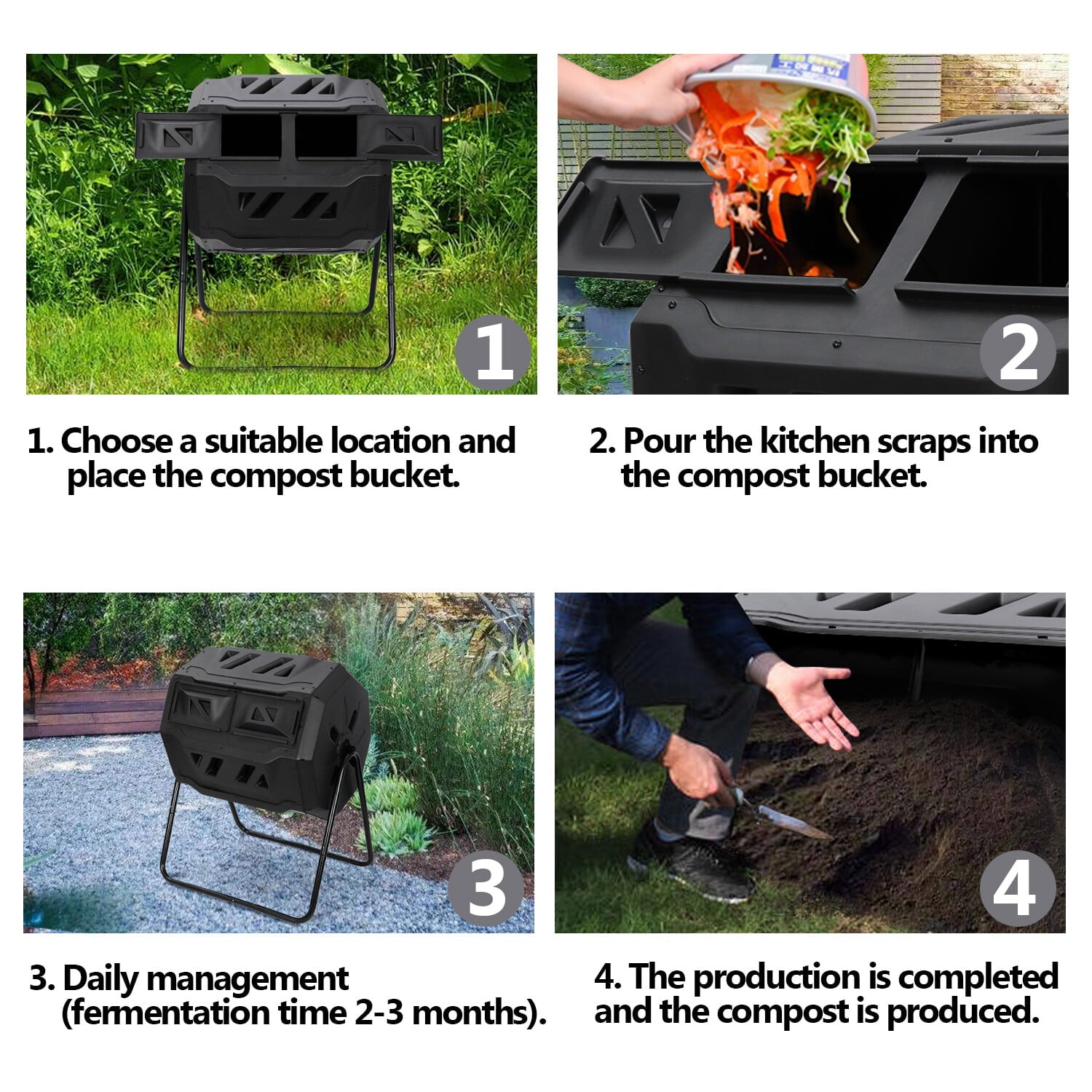 1

2

1. Choose a suitable location and place the compost bucket.

2. Pour the kitchen scraps into the compost bucket.

3

4

3. Daily management (fermentation time 2-3 months).

4. The production is completed and the compost is produced.